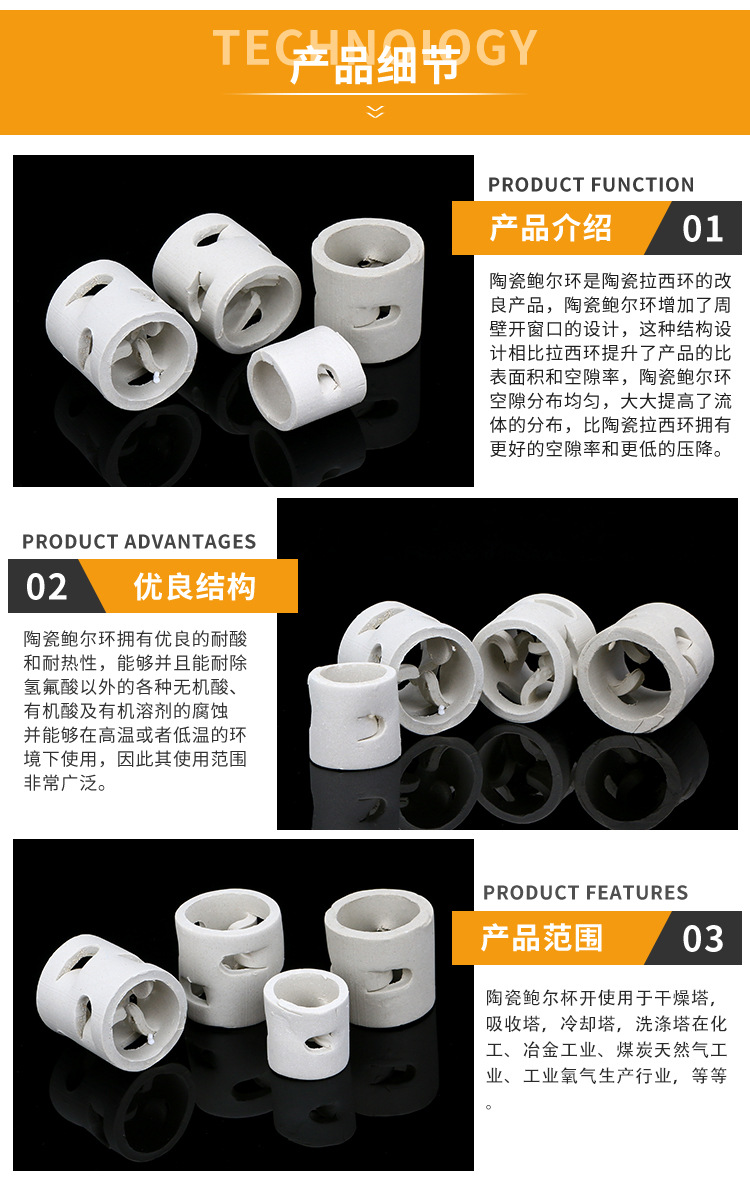 TECHNOLOGY
产品细节

PRODUCT FUNCTION
产品介绍 01
陶瓷鲍尔环是陶瓷拉西环的改良产品，陶瓷鲍尔环增加了周壁开窗口的设计，这种结构设计相比拉西环提升了产品的比表面积和空隙率，陶瓷鲍尔环空隙分布均匀，大大提高了流体的分布，比陶瓷拉西环拥有更好的空隙率和更低的压降。

PRODUCT ADVANTAGES
02 优良结构
陶瓷鲍尔环拥有优良的耐酸和耐热性，能够并且能耐除氢氟酸以外的各种无机酸、有机酸及有机溶剂的腐蚀并能够在高温或者低温的环境下使用，因此其使用范围非常广泛。

PRODUCT FEATURES
产品范围 03
陶瓷鲍尔杯开使用于干燥塔，吸收塔，冷却塔，洗涤塔在化工、冶金工业、煤炭天然气工业、工业氧气生产行业，等等。