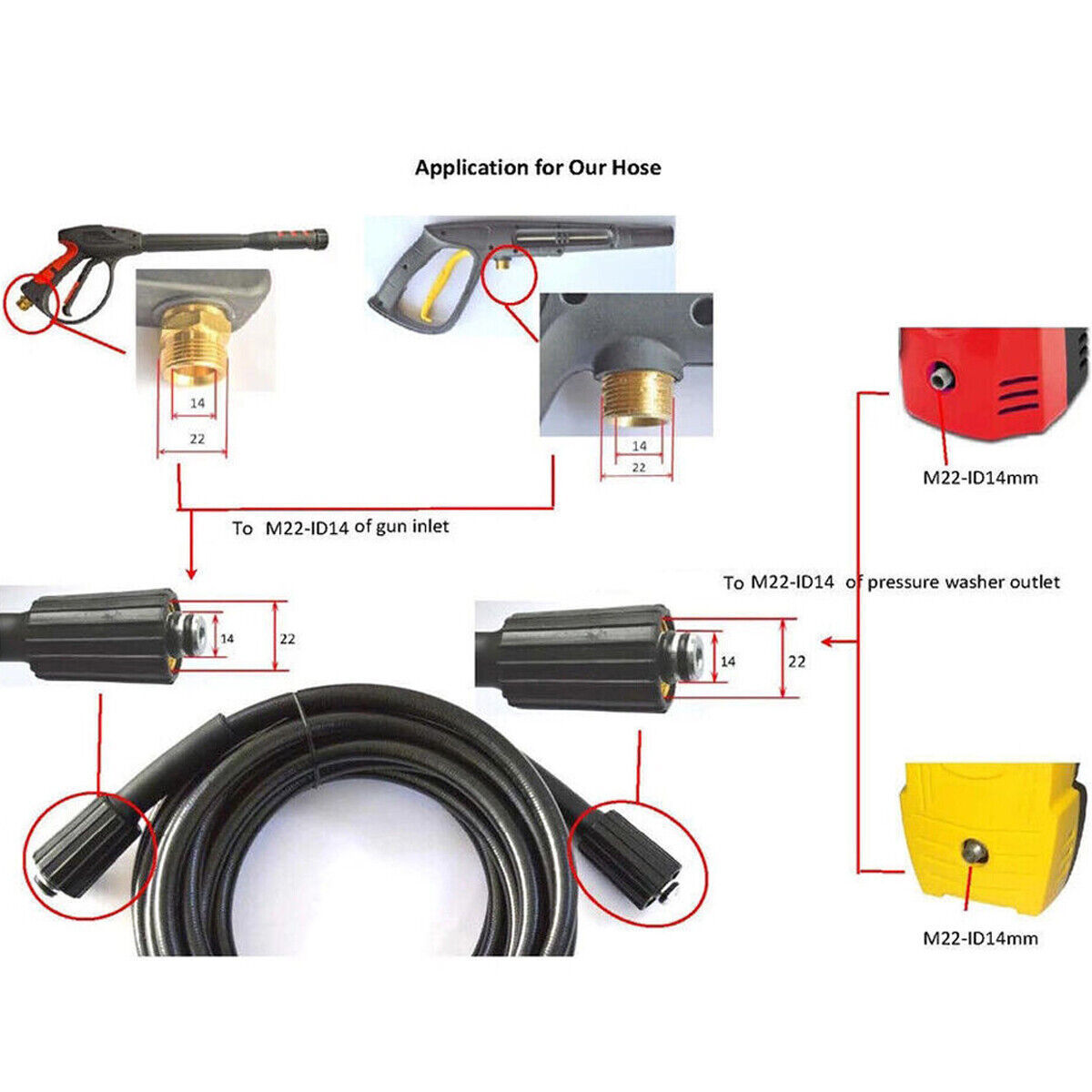 Application for Our Hose

14

22

14

22

M22-ID14mm

To M22-ID14 of gun inlet

To M22-ID14 of pressure washer outlet

14

22

14

22

M22-ID14mm