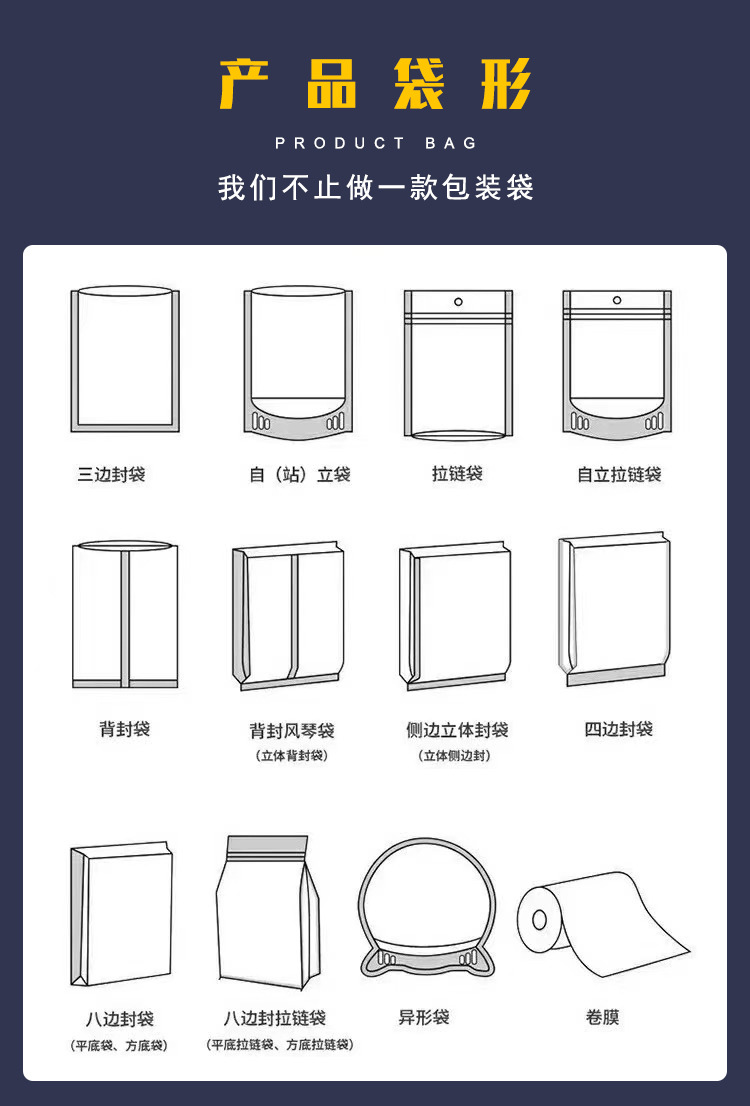 产品袋形

PRODUCT BAG

我们不止做一款包装袋

三边封袋

自（站）立袋

拉链袋

自立拉链袋

背封袋

背封风琴袋
（立体背封袋）

侧边立体封袋
（立体侧边封）

四边封袋

八边封袋
（平底袋、方底袋）

八边封拉链袋
（平底拉链袋、方底拉链袋）

异形袋

卷膜