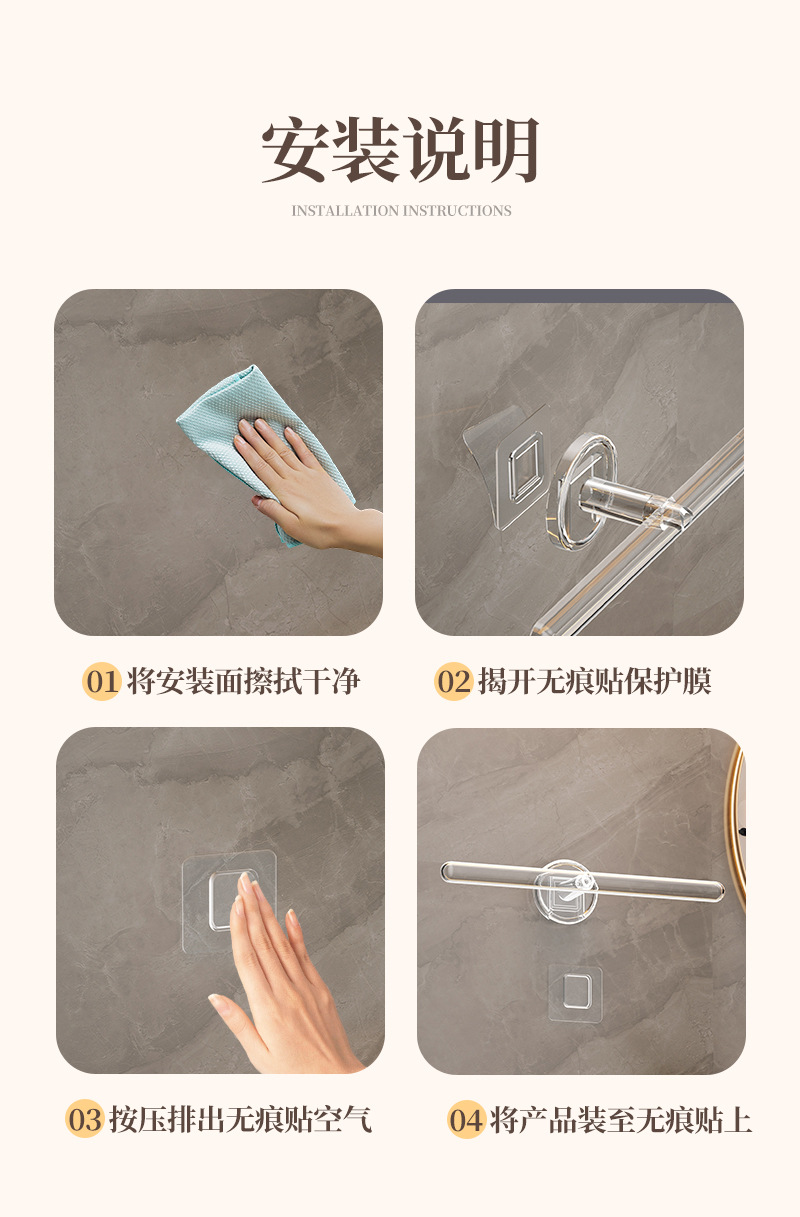 安装说明

INSTALLATION INSTRUCTIONS

01 将安装面擦拭干净

02 揭开无痕贴保护膜

03 按压排出无痕贴空气

04 将产品装至无痕贴上