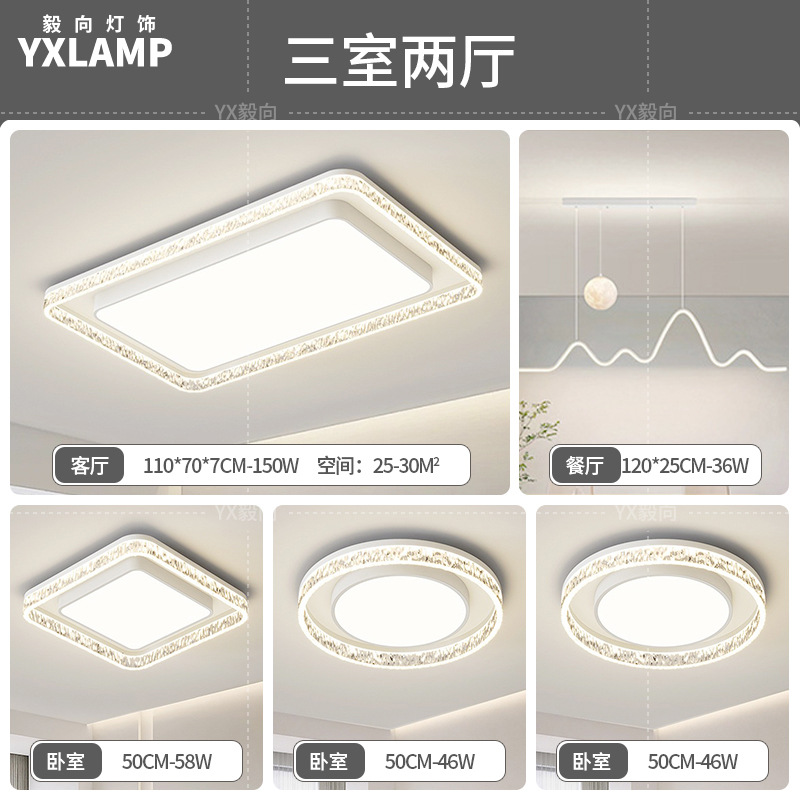 毅向灯饰
YXLAMP

三室两厅

YX毅向 YX毅向

客厅 110*70*7CM-150W 空间：25-30M²

餐厅 120*25CM-36W

YX毅向 YX毅向

卧室 50CM-58W

卧室 50CM-46W

卧室 50CM-46W