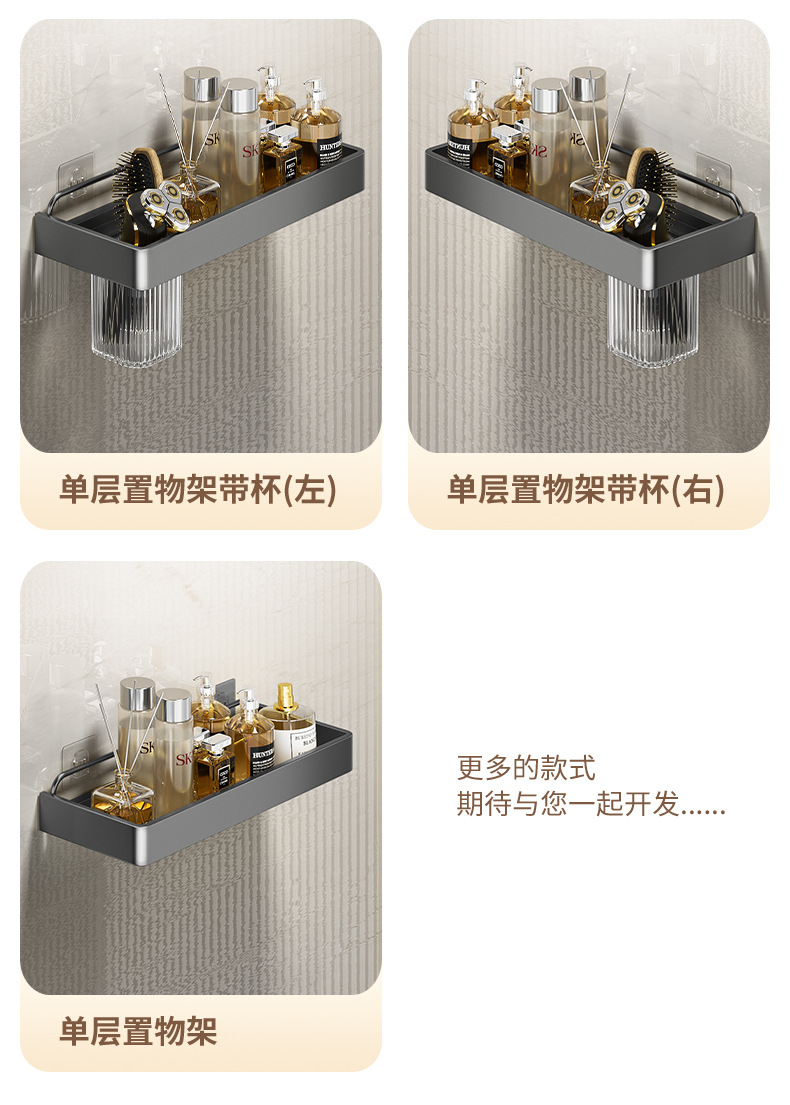 单层置物架带杯(左)

单层置物架带杯(右)

单层置物架

更多的款式
期待与您一起开发......