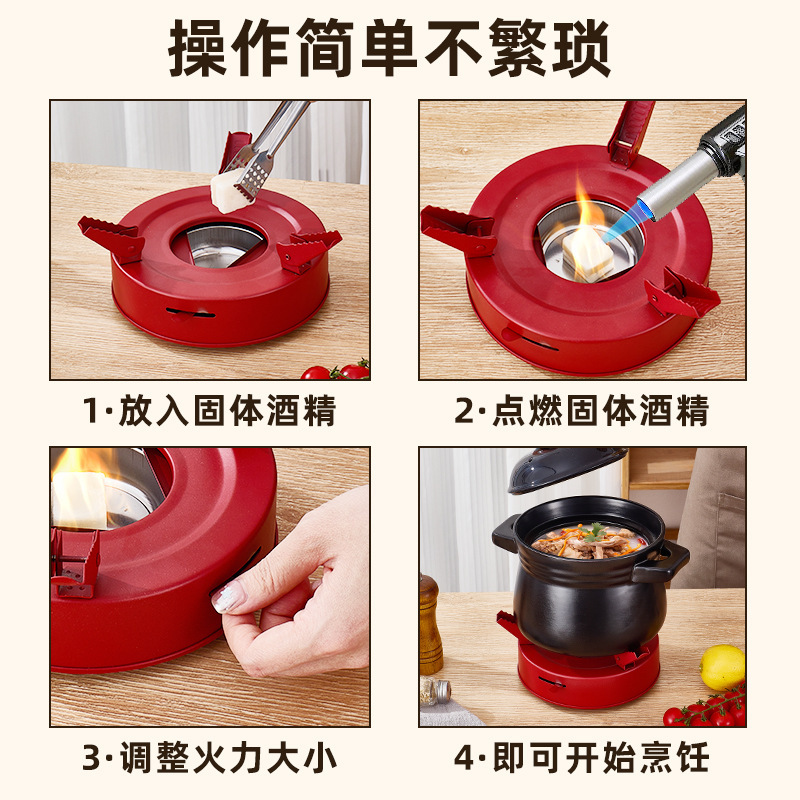 操作简单不繁琐

1·放入固体酒精

2·点燃固体酒精

3·调整火力大小

4·即可开始烹饪