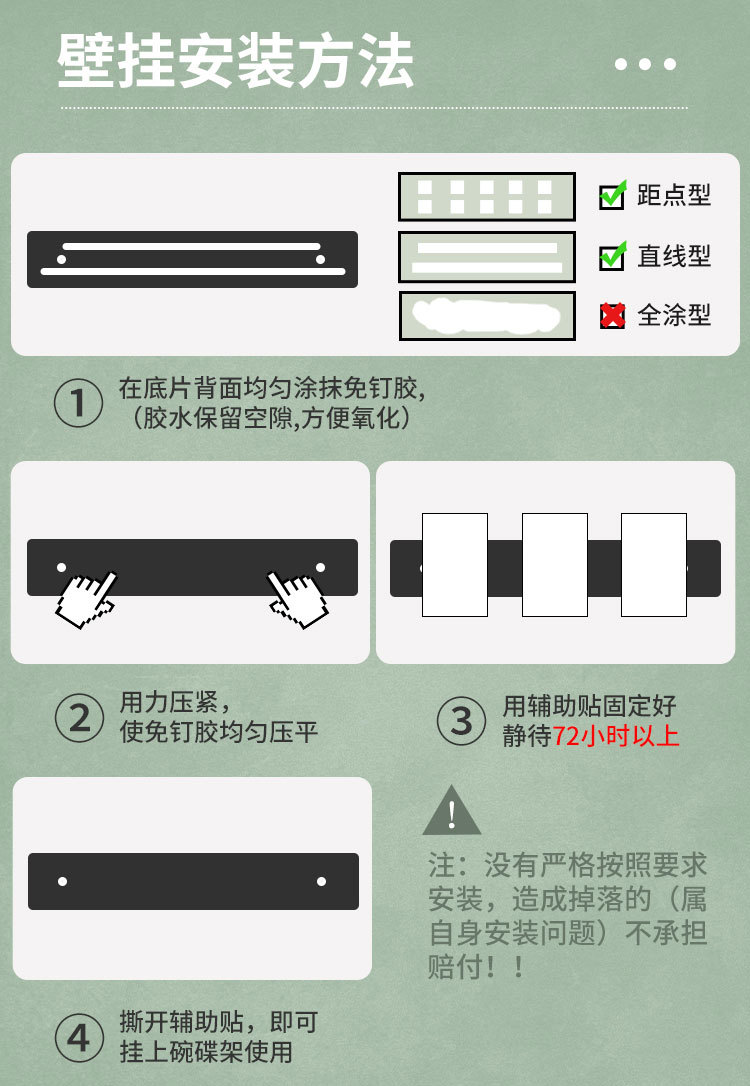 壁挂安装方法

距点型
直线型
全涂型

① 在底片背面均匀涂抹免钉胶,（胶水保留空隙,方便氧化）

② 用力压紧，使免钉胶均匀压平

③ 用辅助贴固定好 静待72小时以上

!

注：没有严格按照要求安装，造成掉落的（属自身安装问题）不承担赔付！！

④ 撕开辅助贴，即可挂上碗碟架使用