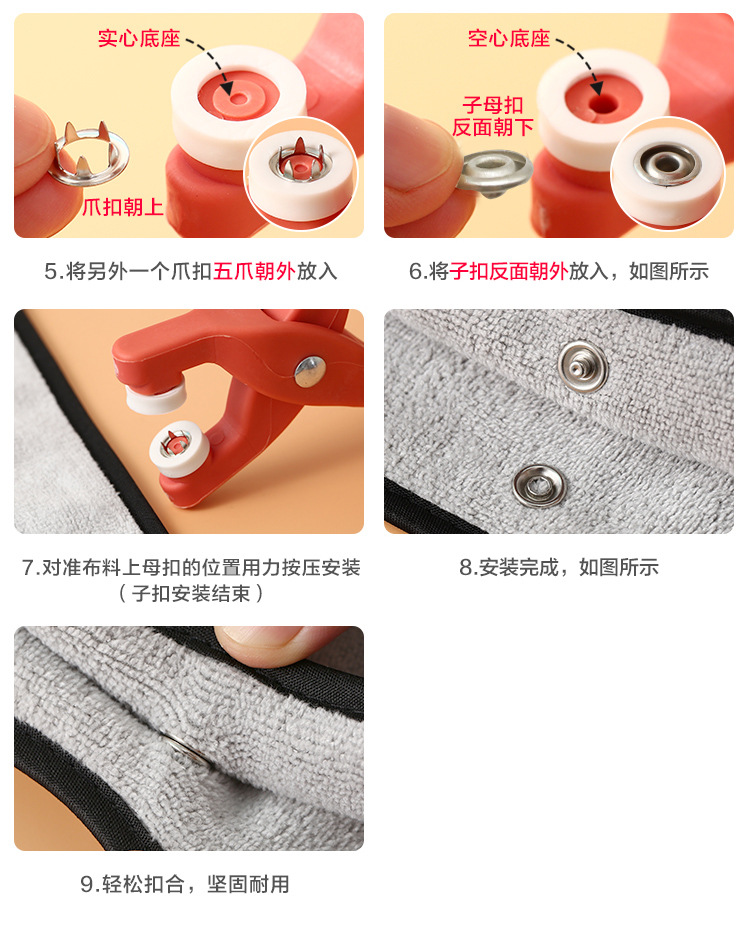 实心底座

爪扣朝上

5.将另外一个爪扣五爪朝外放入

空心底座

子母扣
反面朝下

6.将子扣反面朝外放入，如图所示

7.对准布料上母扣的位置用力按压安装
（子扣安装结束）

8.安装完成，如图所示

9.轻松扣合，坚固耐用