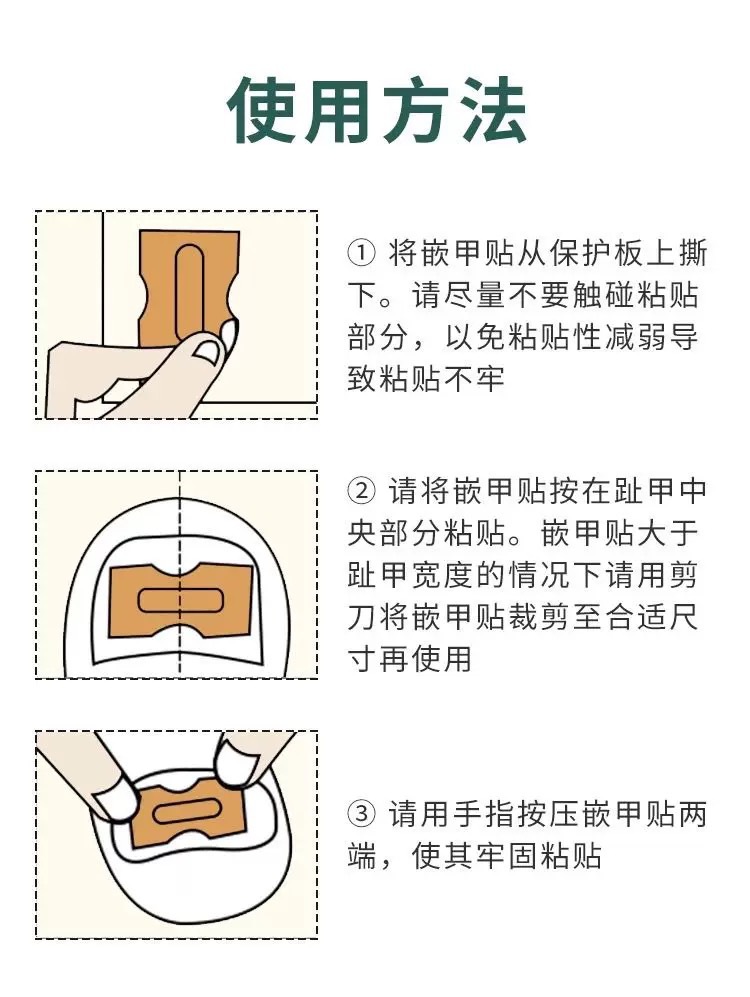 使用方法

① 将嵌甲贴从保护板上撕下。请尽量不要触碰粘贴部分，以免粘贴性减弱导致粘贴不牢

② 请将嵌甲贴按在趾甲中央部分粘贴。嵌甲贴大于趾甲宽度的情况下请用剪刀将嵌甲贴裁剪至合适尺寸再使用

③ 请用手指按压嵌甲贴两端，使其牢固粘贴