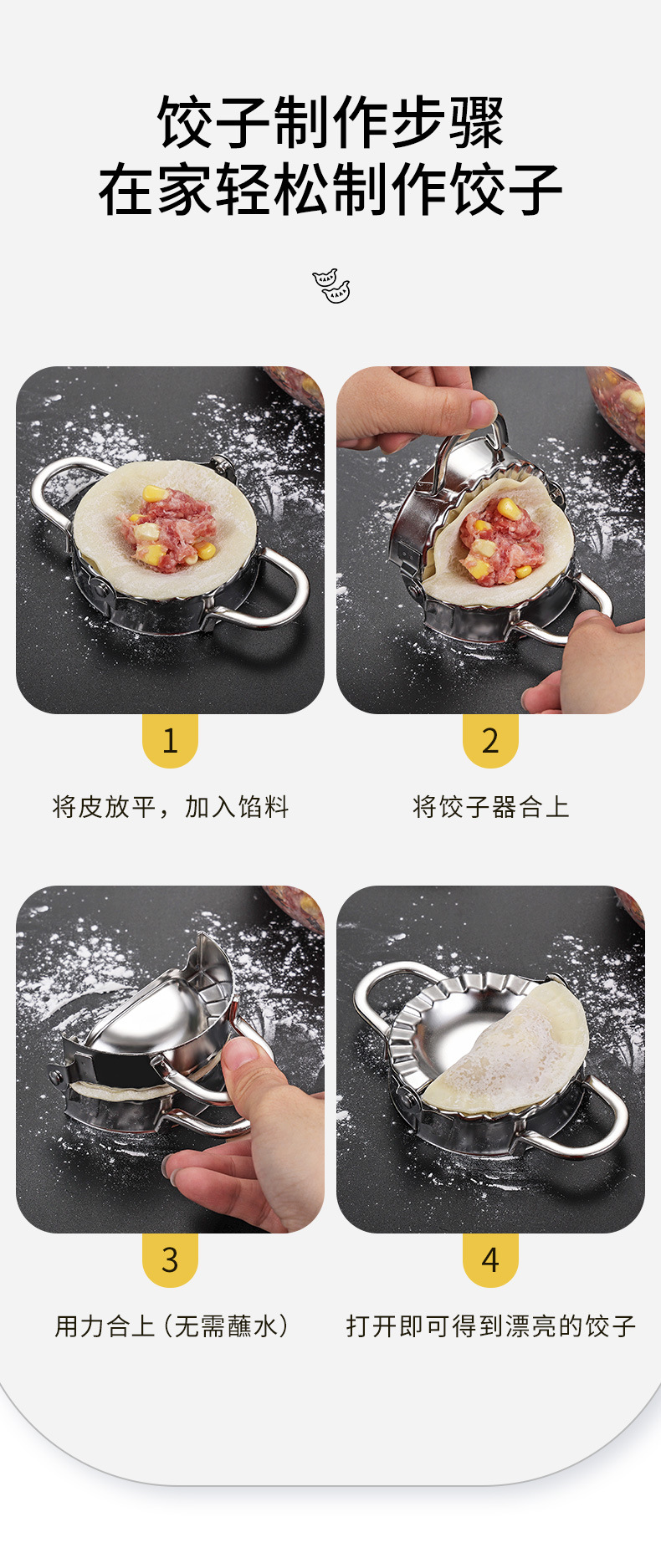 饺子制作步骤
在家轻松制作饺子

1
将皮放平，加入馅料

2
将饺子器合上

3
用力合上（无需蘸水）

4
打开即可得到漂亮的饺子