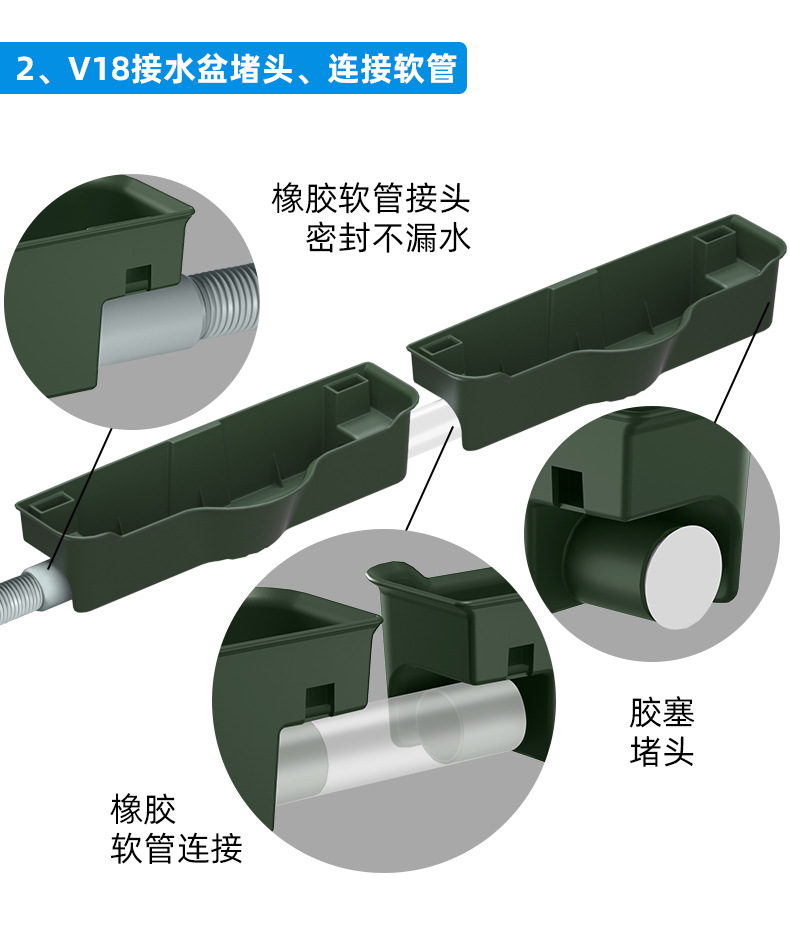 2、V18接水盆堵头、连接软管

橡胶软管接头
密封不漏水

胶塞
堵头

橡胶
软管连接