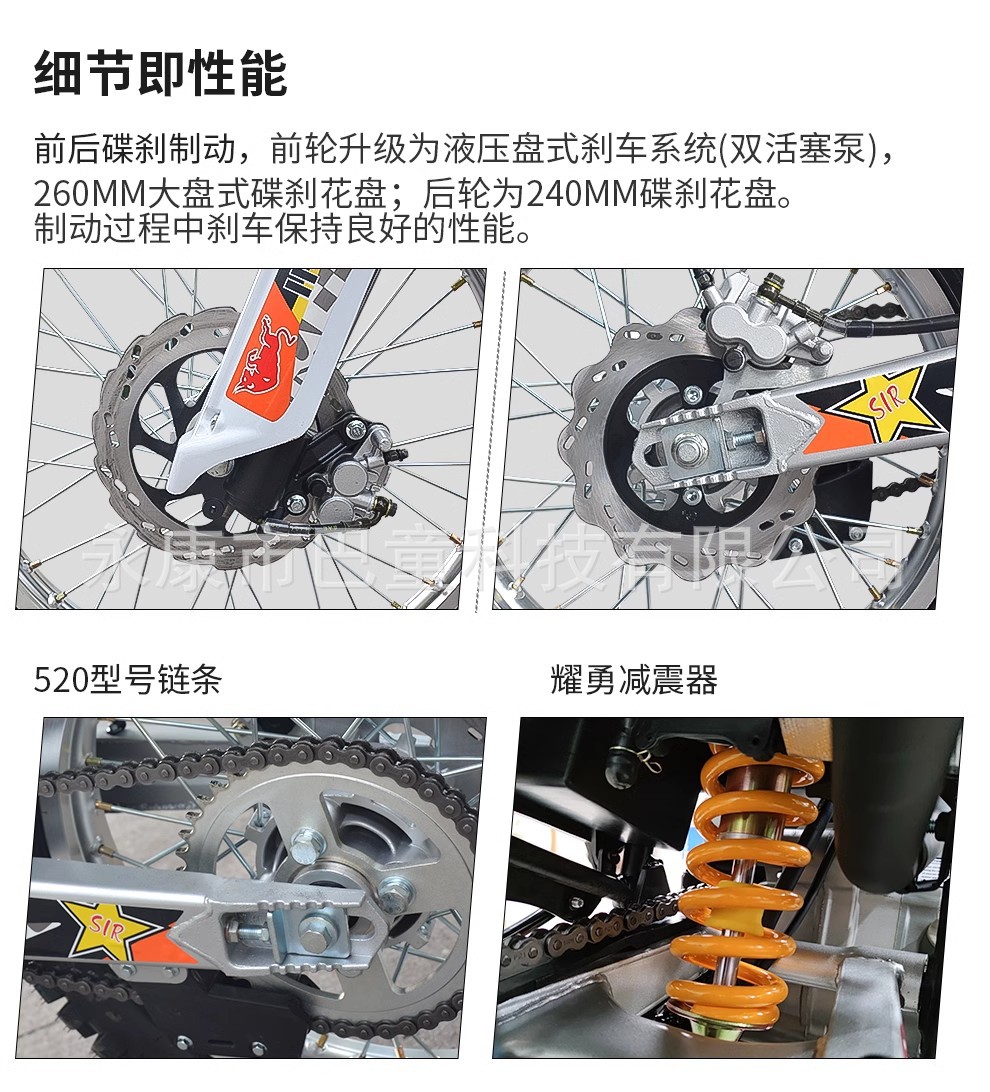 细节即性能

前后碟刹制动，前轮升级为液压盘式刹车系统(双活塞泵)，260MM大盘式碟刹花盘；后轮为240MM碟刹花盘。制动过程中刹车保持良好的性能。

SIR

永康市巴童科技有限公司

520型号链条

耀勇减震器

SIR