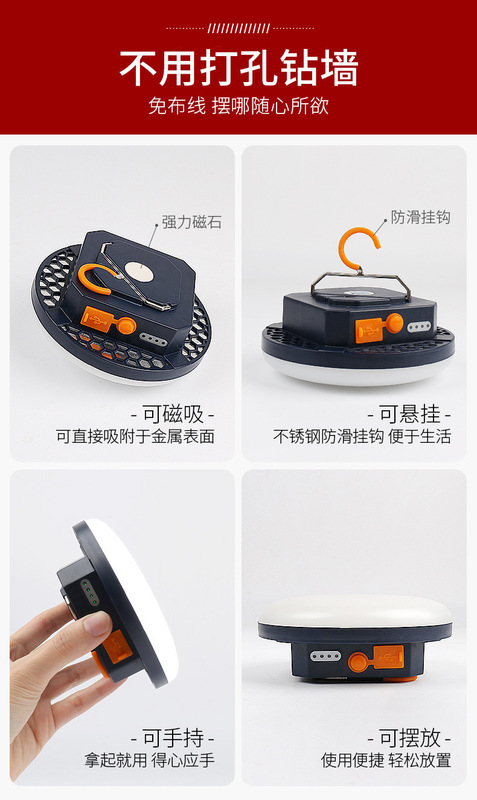 不用打孔钻墙

免布线 摆哪随心所欲

强力磁石

- 可磁吸 -

可直接吸附于金属表面

防滑挂钩

- 可悬挂 -

不锈钢防滑挂钩 便于生活

- 可手持 -

拿起就用 得心应手

- 可摆放 -

使用便捷 轻松放置