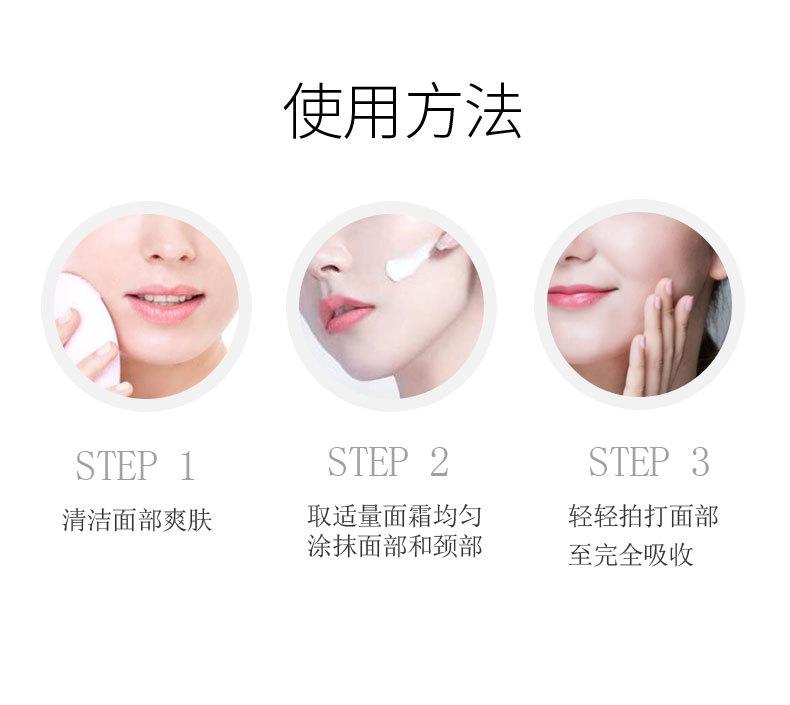 使用方法

STEP 1

清洁面部爽肤

STEP 2

取适量面霜均匀涂抹面部和颈部

STEP 3

轻轻拍打面部至完全吸收