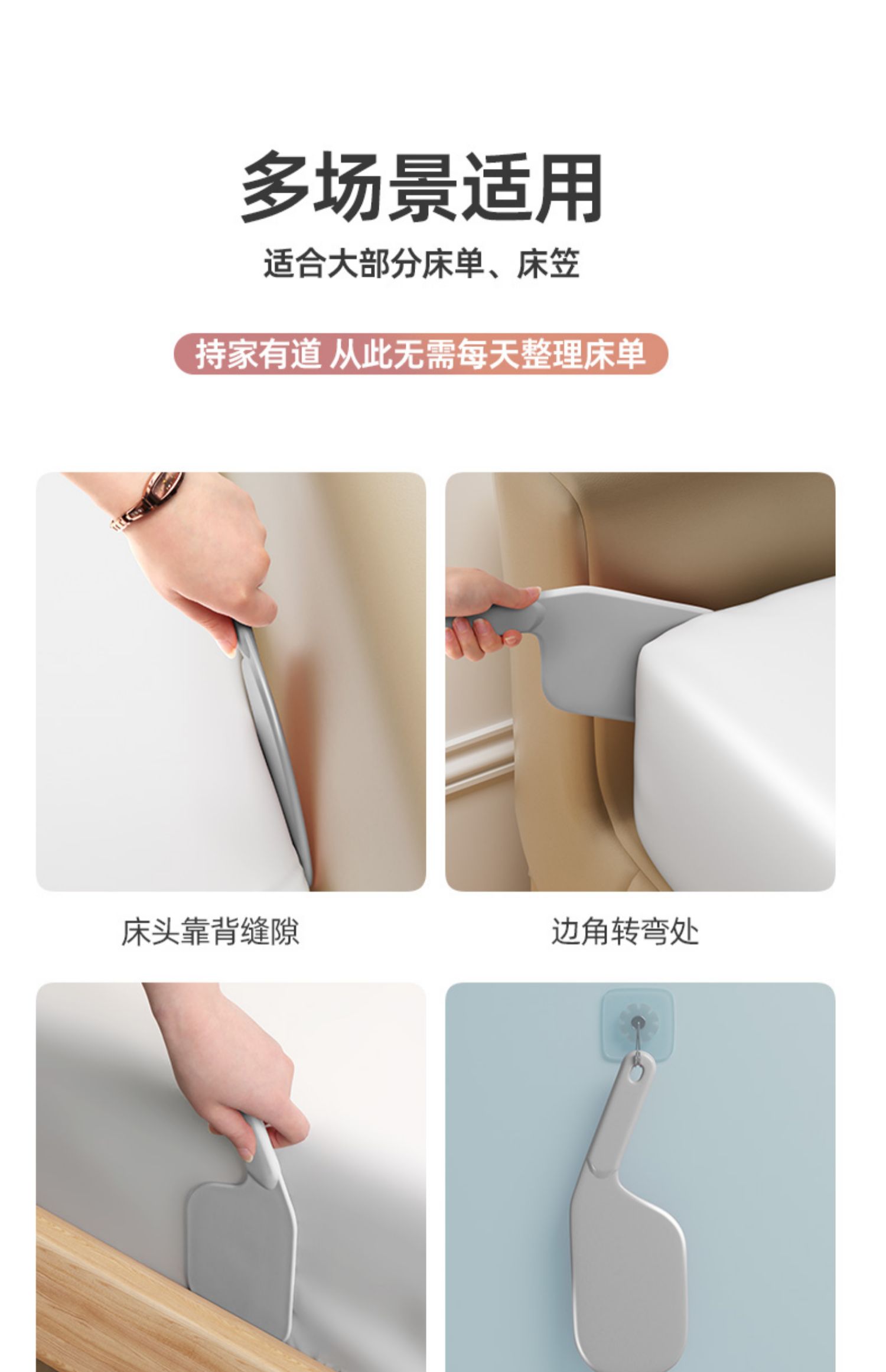 多场景适用

适合大部分床单、床笠

持家有道 从此无需每天整理床单

床头靠背缝隙

边角转弯处