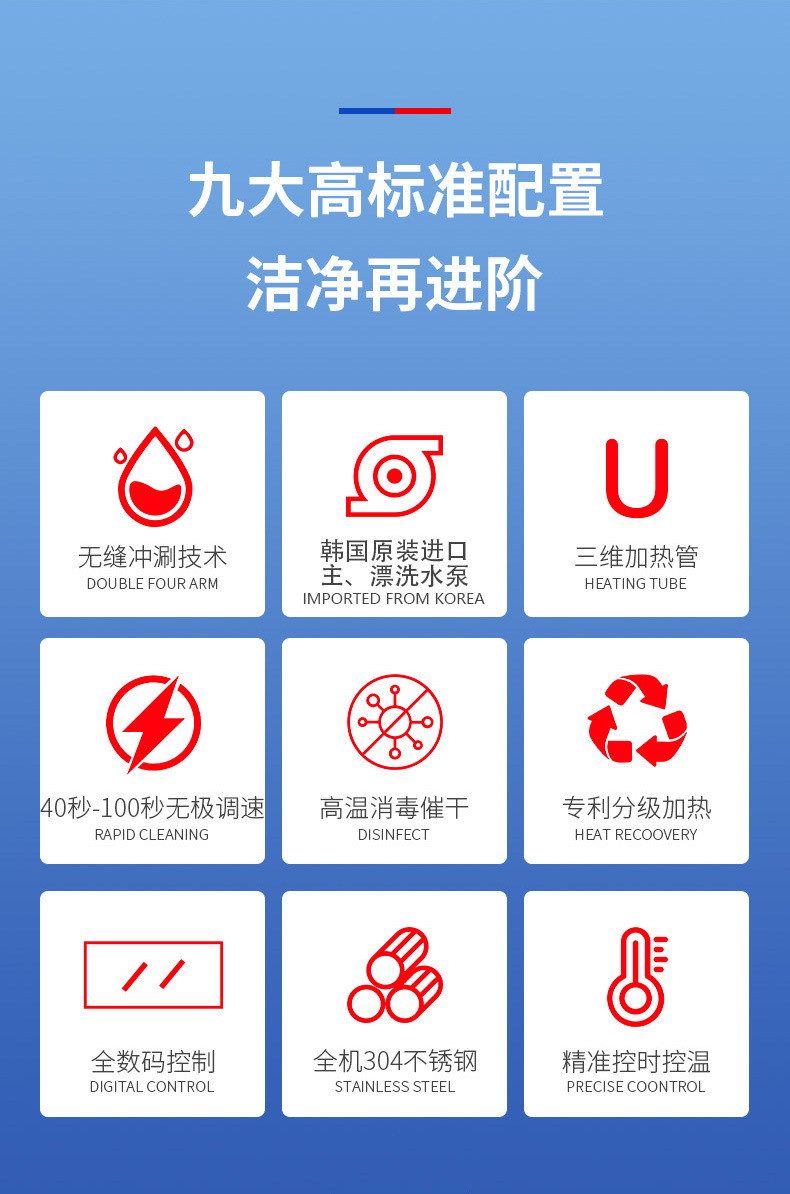 九大高标准配置
洁净再进阶

无缝冲涮技术
DOUBLE FOUR ARM

韩国原装进口
主、漂洗水泵
IMPORTED FROM KOREA

三维加热管
HEATING TUBE

40秒-100秒无极调速
RAPID CLEANING

高温消毒催干
DISINFECT

专利分级加热
HEAT RECOOVERY

全数码控制
DIGITAL CONTROL

全机304不锈钢
STAINLESS STEEL

精准控时控温
PRECISE COONTROL