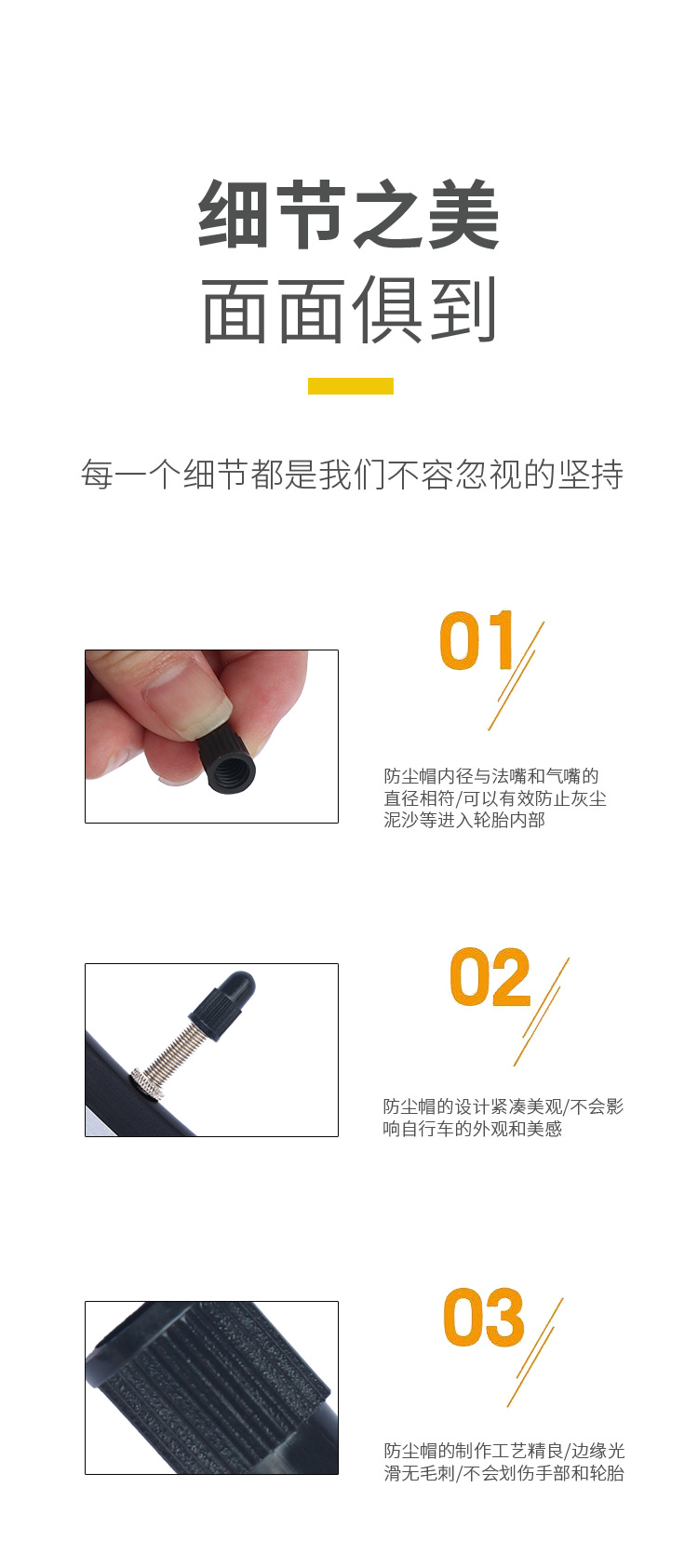 细节之美
面面俱到

每一个细节都是我们不容忽视的坚持

01

防尘帽内径与法嘴和气嘴的直径相符/可以有效防止灰尘泥沙等进入轮胎内部

02

防尘帽的设计紧凑美观/不会影响自行车的外观和美感

03

防尘帽的制作工艺精良/边缘光滑无毛刺/不会划伤手部和轮胎