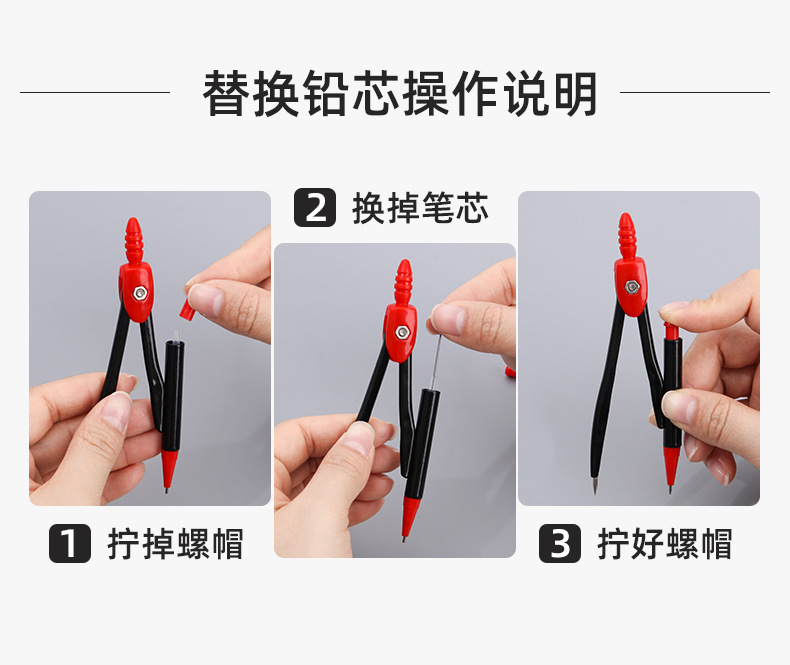 替换铅芯操作说明

2 换掉笔芯

1 拧掉螺帽

3 拧好螺帽