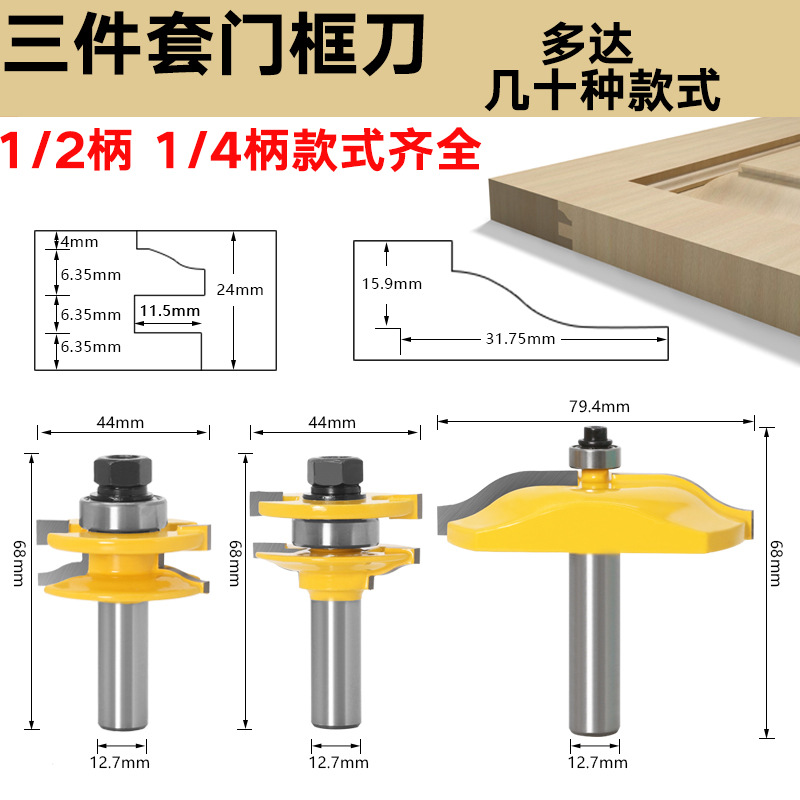 三件套门框刀

多达
几十种款式

1/2柄 1/4柄款式齐全

4mm
6.35mm
6.35mm
6.35mm
11.5mm
24mm

15.9mm
31.75mm

44mm
68mm
12.7mm

44mm
68mm
12.7mm

79.4mm
68mm
12.7mm