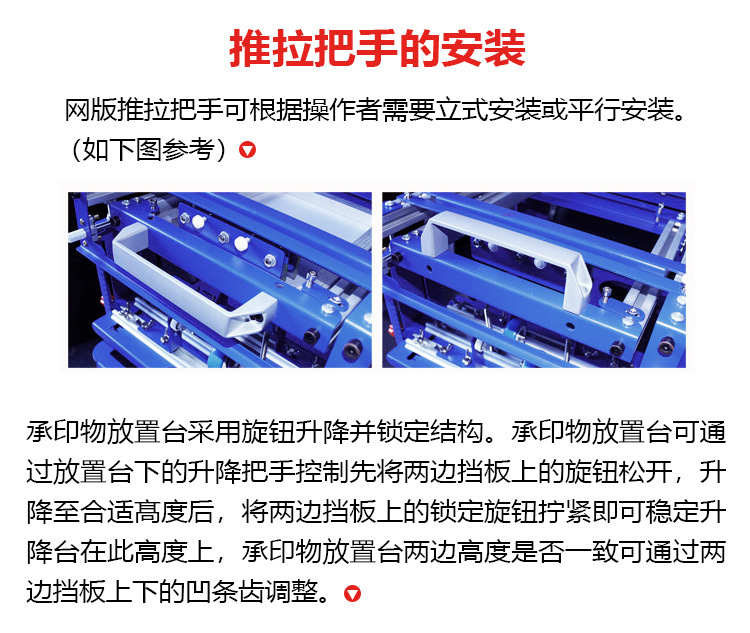 推拉把手的安装

网版推拉把手可根据操作者需要立式安装或平行安装。（如下图参考）

承印物放置台采用旋钮升降并锁定结构。承印物放置台可通过放置台下的升降把手控制先将两边挡板上的旋钮松开，升降至合适高度后，将两边挡板上的锁定旋钮拧紧即可稳定升降台在此高度上，承印物放置台两边高度是否一致可通过两边挡板上下的凹条齿调整。