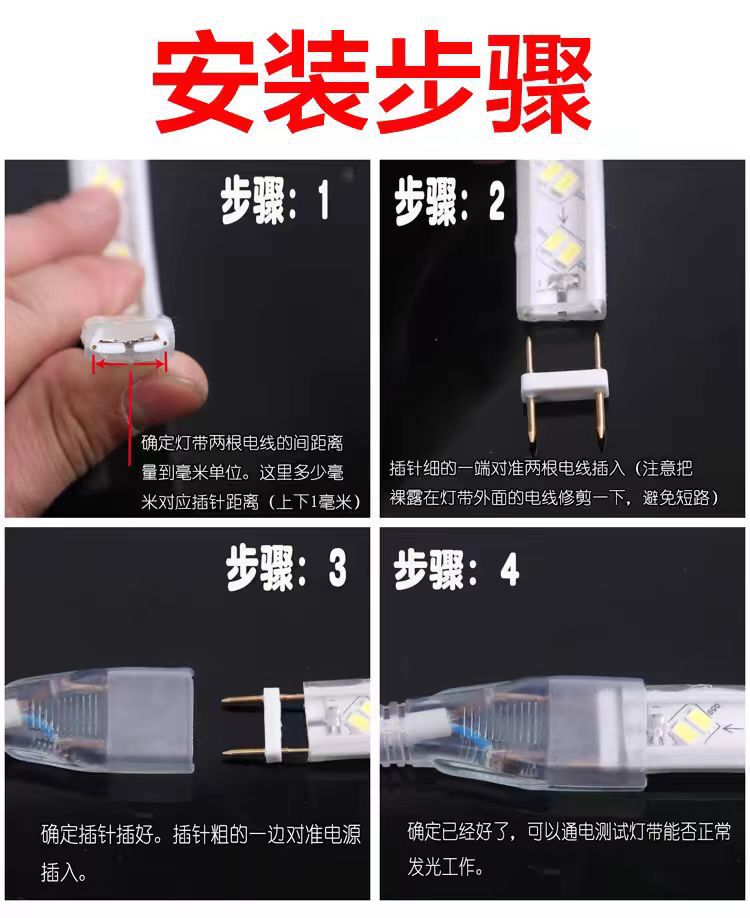 安装步骤

步骤：1

确定灯带两根电线的间距离量到毫米单位。这里多少毫米对应插针距离（上下1毫米）

步骤：2

插针细的一端对准两根电线插入（注意把裸露在灯带外面的电线修剪一下，避免短路）

步骤：3

确定插针插好。插针粗的一边对准电源插入。

步骤：4

确定已经好了，可以通电测试灯带能否正常发光工作。