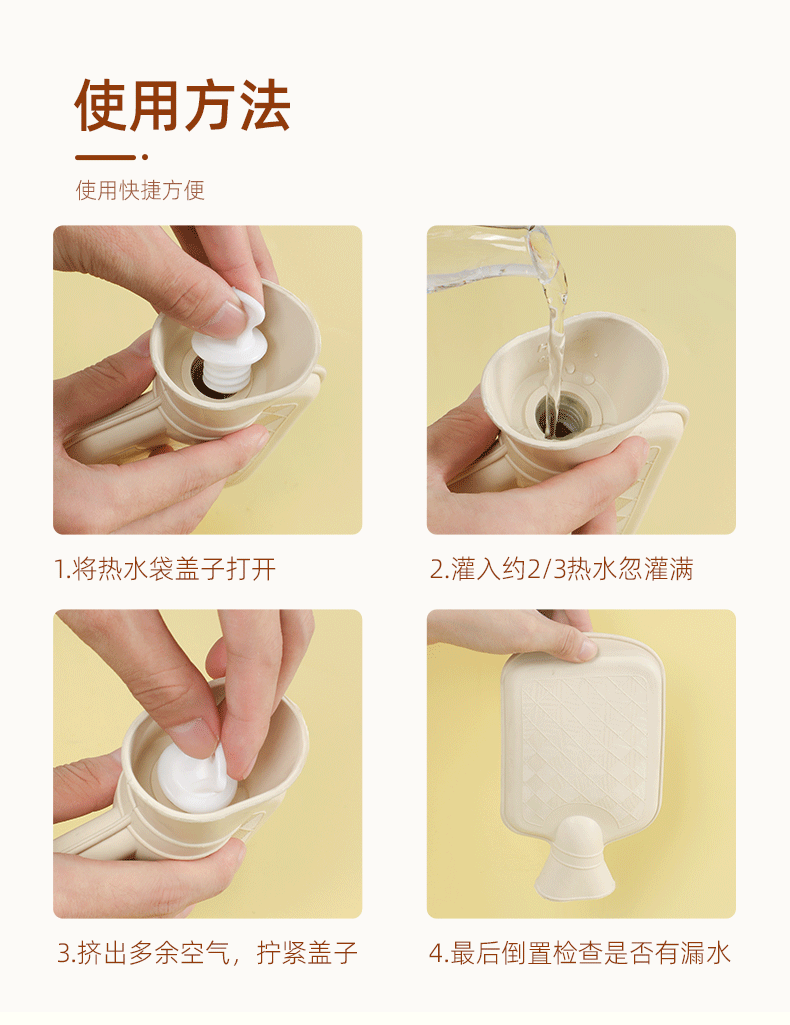 使用方法

使用快捷方便

1.将热水袋盖子打开

2.灌入约2/3热水忽灌满

3.挤出多余空气，拧紧盖子

4.最后倒置检查是否有漏水