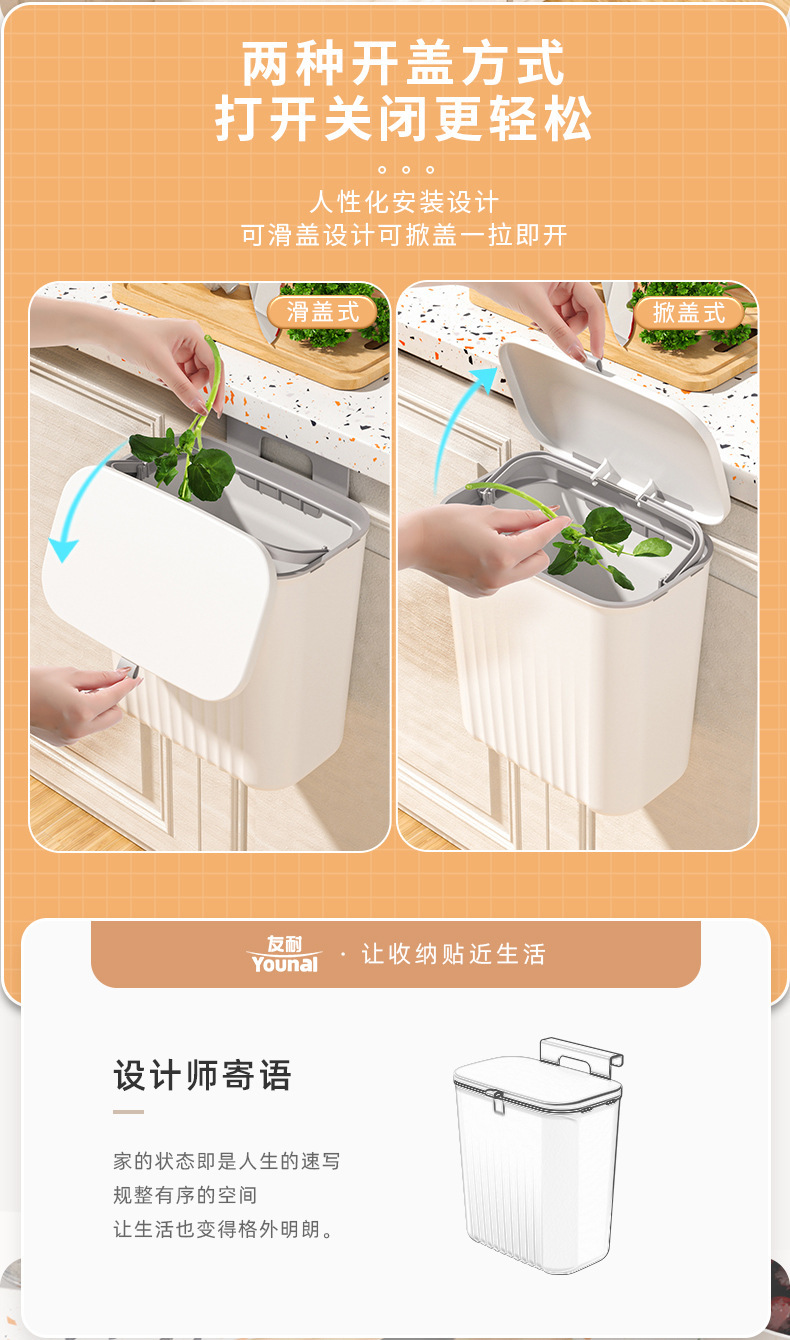 两种开盖方式
打开关闭更轻松

人性化安装设计
可滑盖设计可掀盖一拉即开

滑盖式

掀盖式

友耐
Younal
· 让收纳贴近生活

设计师寄语

家的状态即是人生的速写
规整有序的空间
让生活也变得格外明朗。