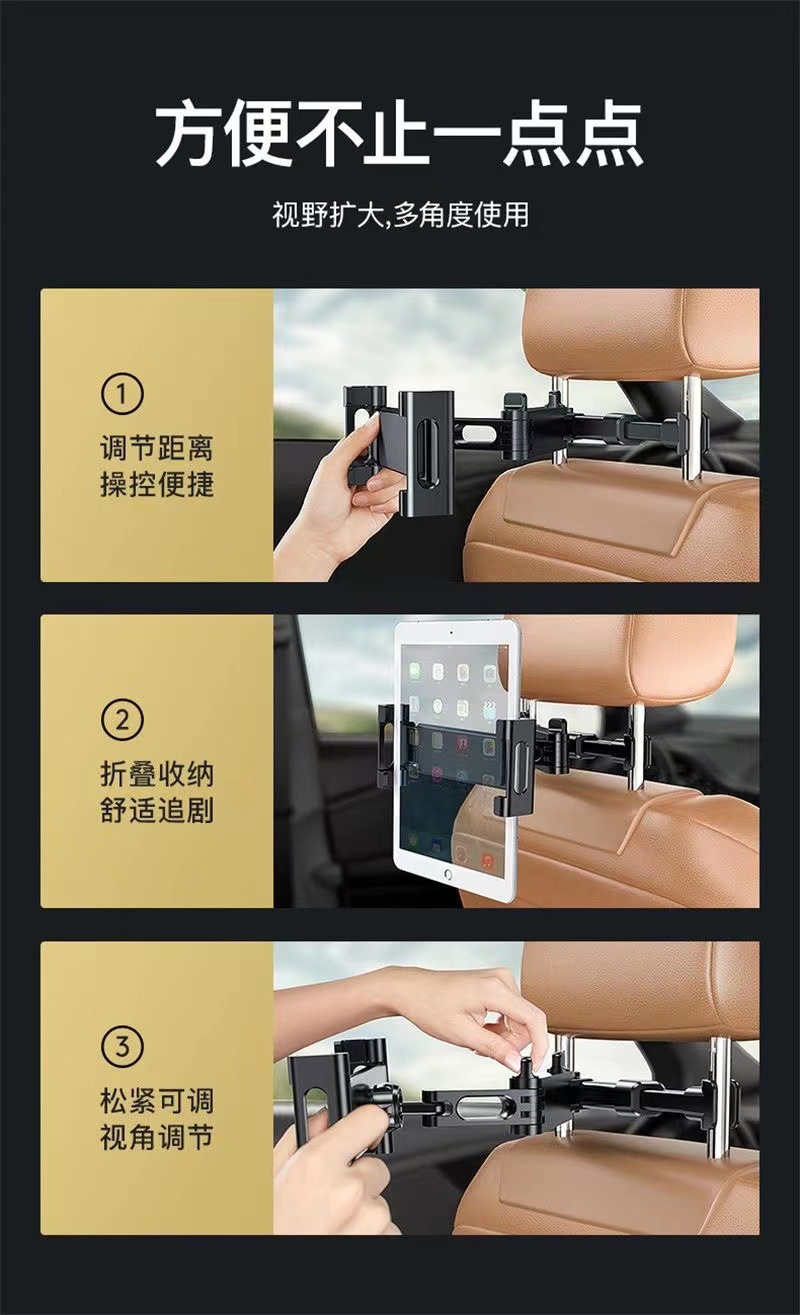 方便不止一点点

视野扩大,多角度使用

①
调节距离
操控便捷

②
折叠收纳
舒适追剧

③
松紧可调
视角调节