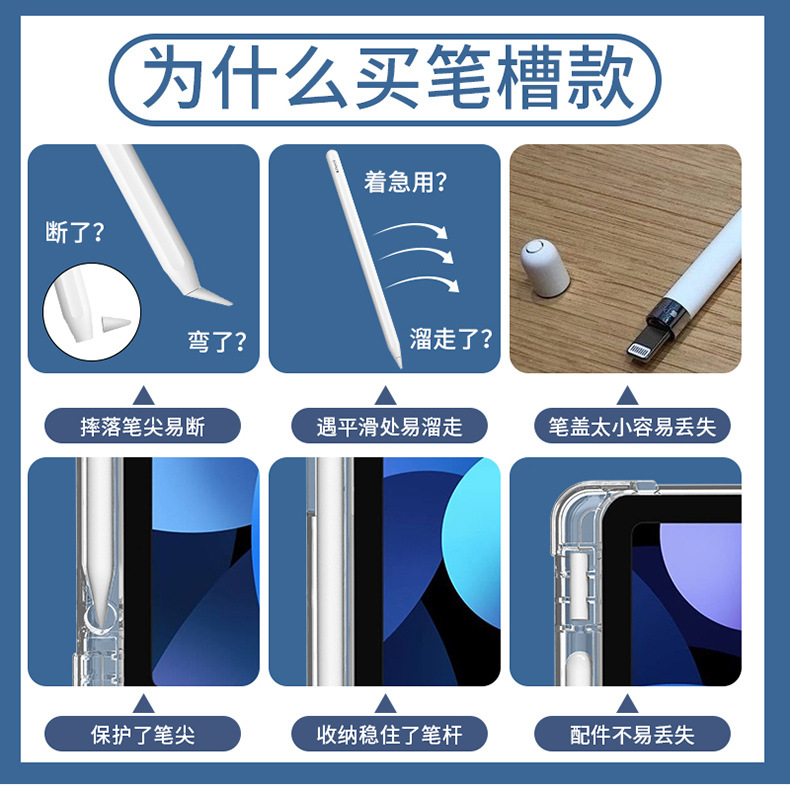 为什么买笔槽款

断了?

弯了?

着急用?

溜走了?

摔落笔尖易断

遇平滑处易溜走

笔盖太小容易丢失

保护了笔尖

收纳稳住了笔杆

配件不易丢失