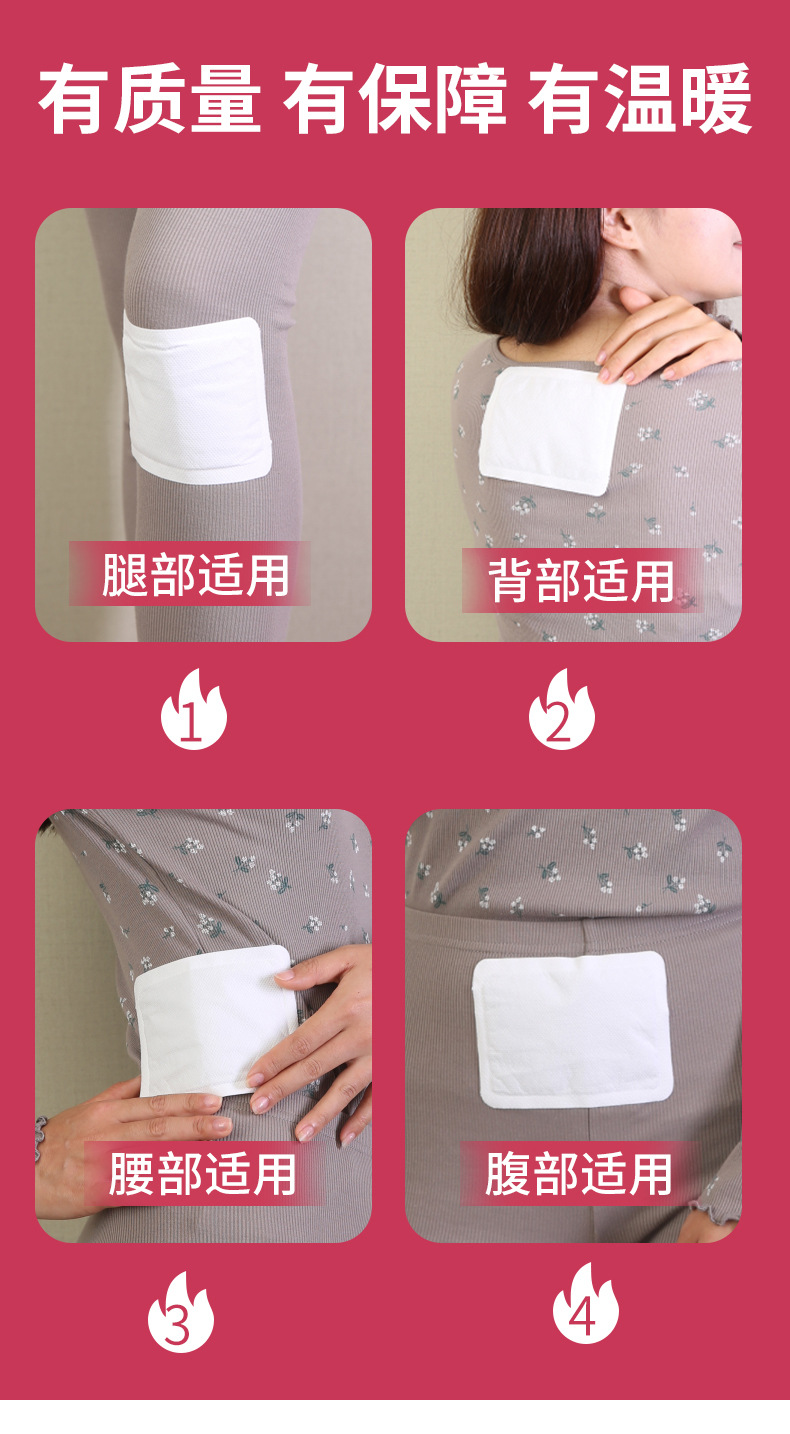 有质量 有保障 有温暖

腿部适用

1

背部适用

2

腰部适用

3

腹部适用

4