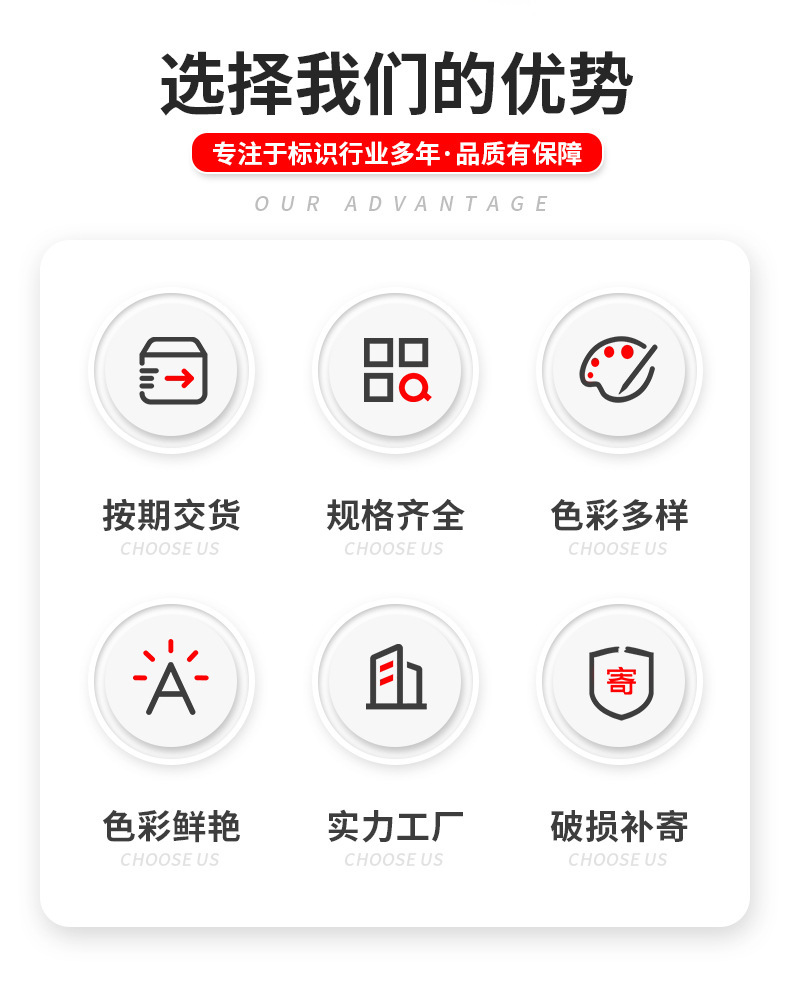 选择我们的优势

专注于标识行业多年·品质有保障

OUR ADVANTAGE

按期交货
CHOOSE US

规格齐全
CHOOSE US

色彩多样
CHOOSE US

A

色彩鲜艳
CHOOSE US

实力工厂
CHOOSE US

寄

破损补寄
CHOOSE US