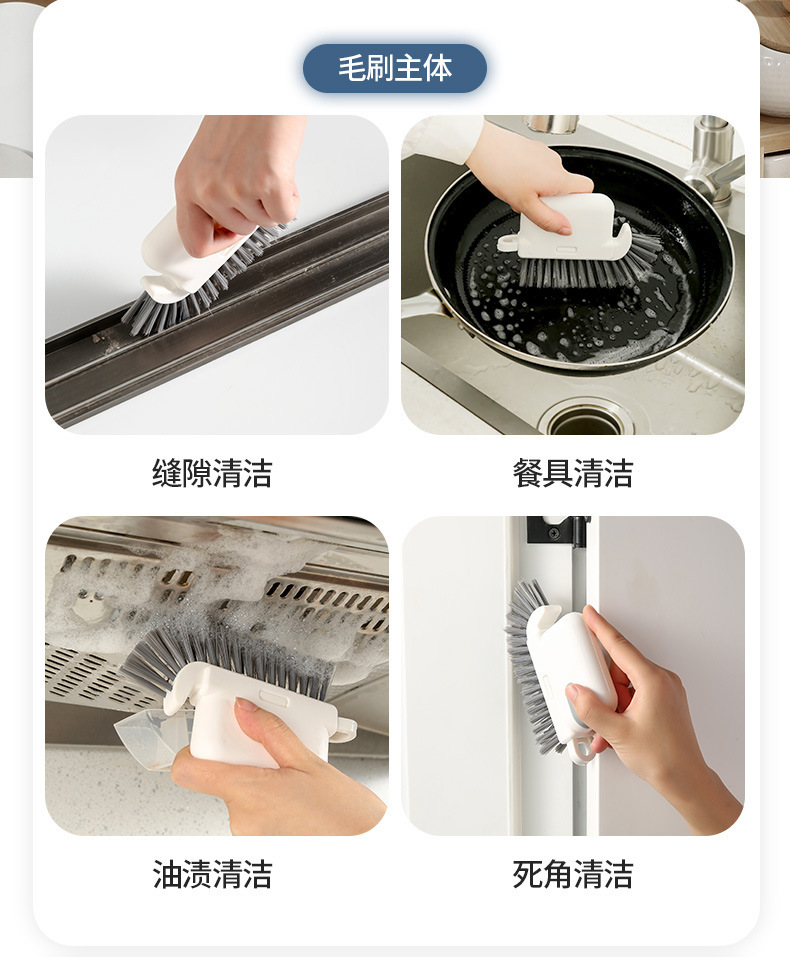 毛刷主体

缝隙清洁

餐具清洁

油渍清洁

死角清洁