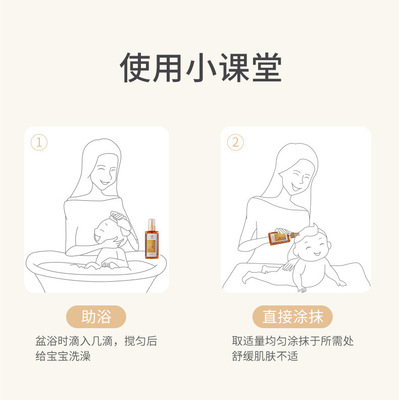 使用小课堂

①

助浴

盆浴时滴入几滴，搅匀后给宝宝洗澡

②

直接涂抹

取适量均匀涂抹于所需处舒缓肌肤不适