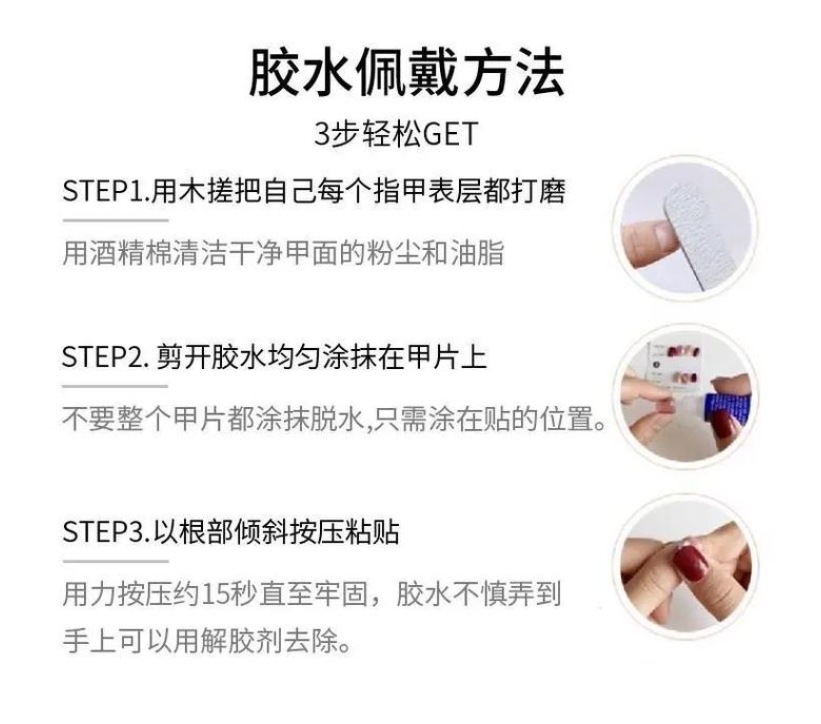 胶水佩戴方法

3步轻松GET

STEP1.用木搓把自己每个指甲表层都打磨

用酒精棉清洁干净甲面的粉尘和油脂

STEP2. 剪开胶水均匀涂抹在甲片上

不要整个甲片都涂抹脱水,只需涂在贴的位置。

STEP3.以根部倾斜按压粘贴

用力按压约15秒直至牢固，胶水不慎弄到手上可以用解胶剂去除。