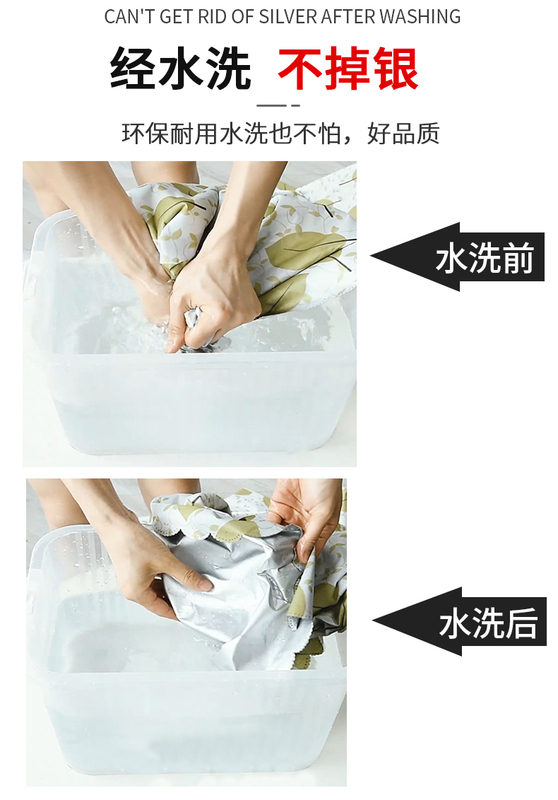 CAN'T GET RID OF SILVER AFTER WASHING

经水洗 不掉银

环保耐用水洗也不怕，好品质

水洗前

水洗后