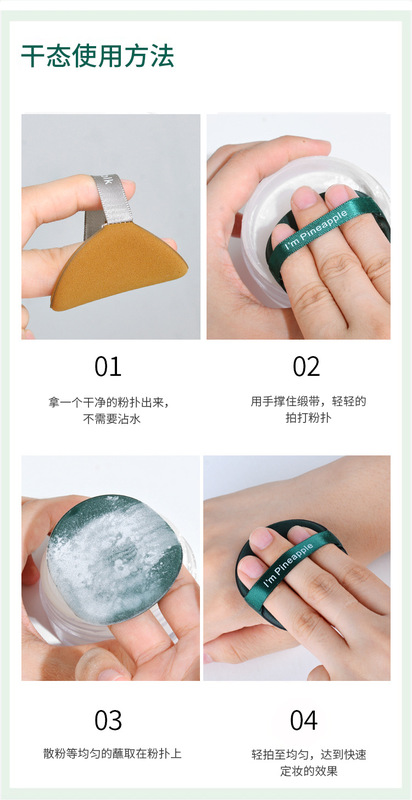 干态使用方法

I'm Pineapple

01

拿一个干净的粉扑出来，不需要沾水

02

用手撑住缎带，轻轻的拍打粉扑

I'm Pineapple

03

散粉等均匀的蘸取在粉扑上

04

轻拍至均匀，达到快速定妆的效果