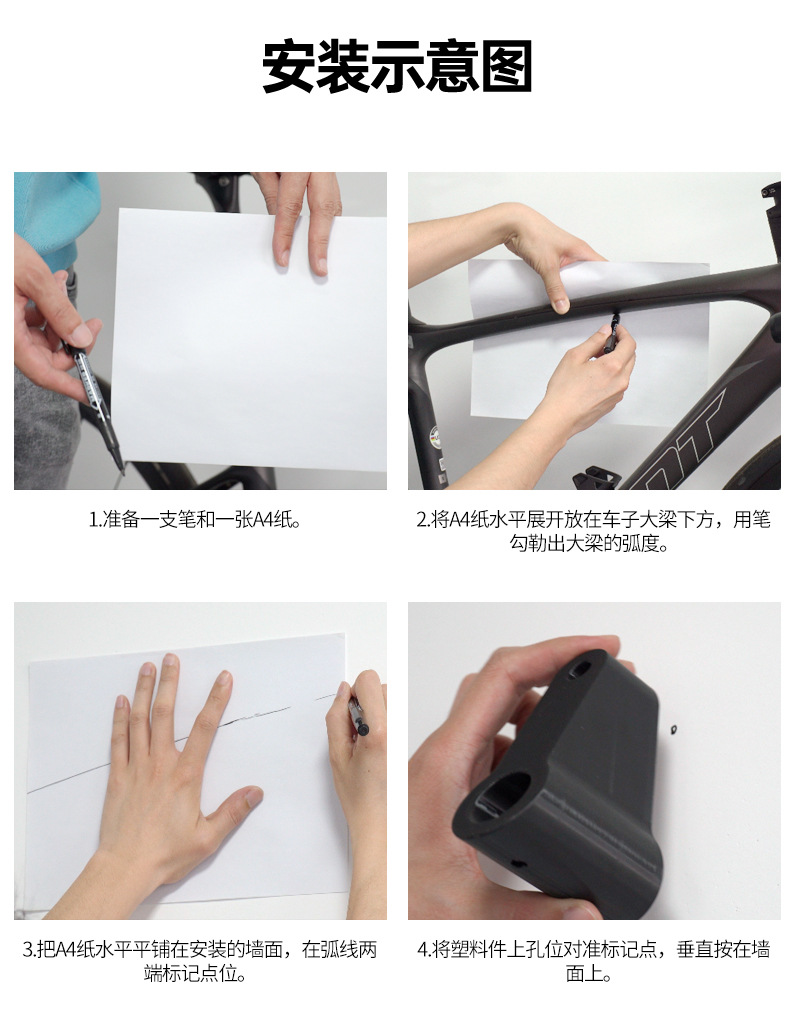 安装示意图

1.准备一支笔和一张A4纸。

2.将A4纸水平展开放在车子大梁下方，用笔勾勒出大梁的弧度。

3.把A4纸水平平铺在安装的墙面，在弧线两端标记点位。

4.将塑料件上孔位对准标记点，垂直按在墙面上。