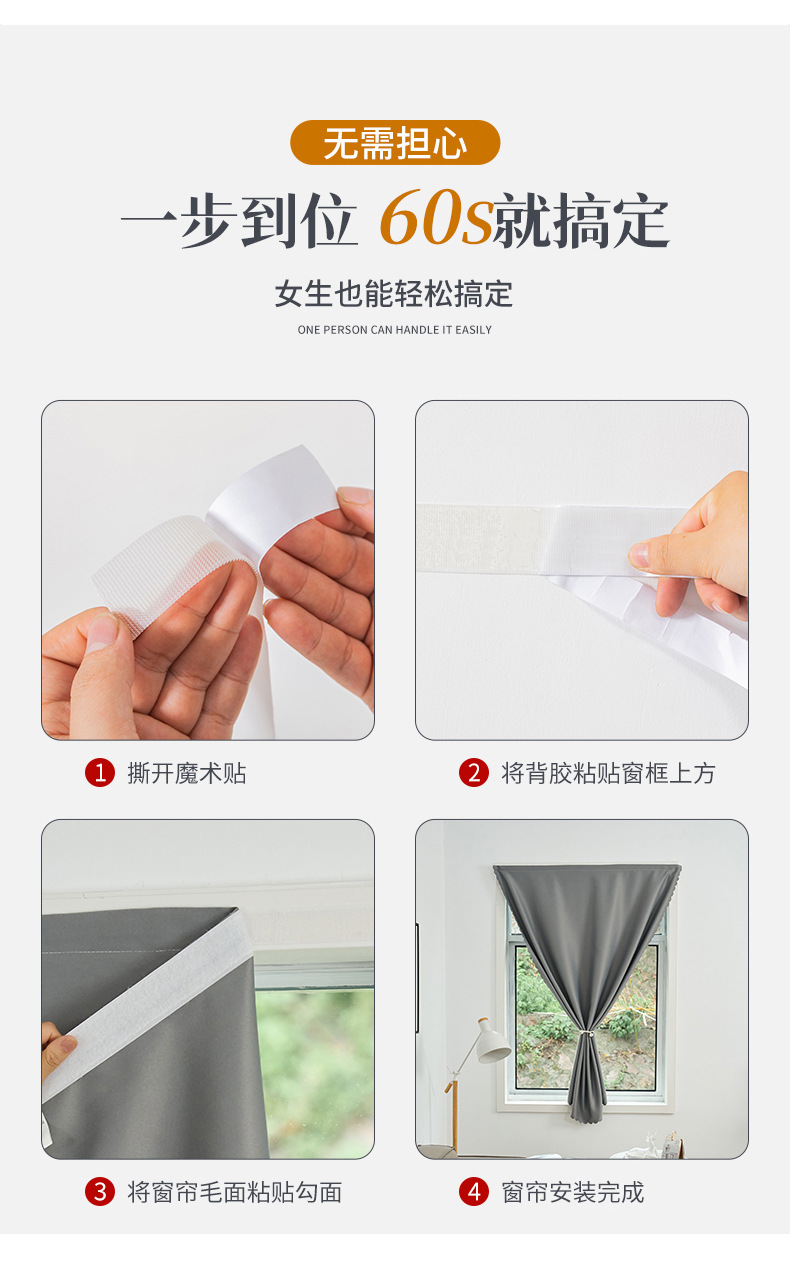 无需担心

一步到位 60s就搞定

女生也能轻松搞定

ONE PERSON CAN HANDLE IT EASILY

1 撕开魔术贴

2 将背胶粘贴窗框上方

3 将窗帘毛面粘贴勾面

4 窗帘安装完成