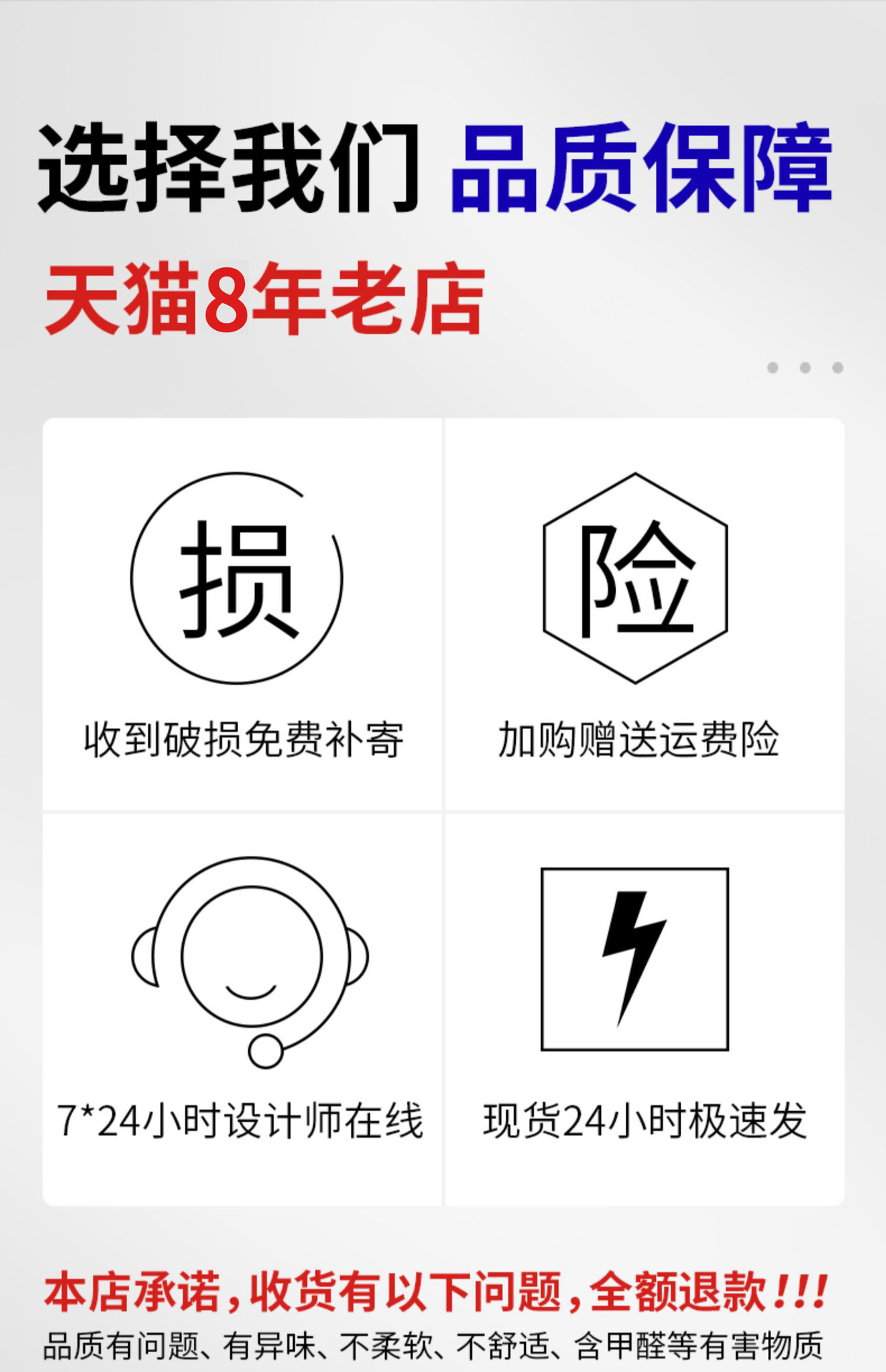 选择我们 品质保障

天猫8年老店

损

收到破损免费补寄

险

加购赠送运费险

7*24小时设计师在线

现货24小时极速发

本店承诺,收货有以下问题,全额退款!!!

品质有问题、有异味、不柔软、不舒适、含甲醛等有害物质