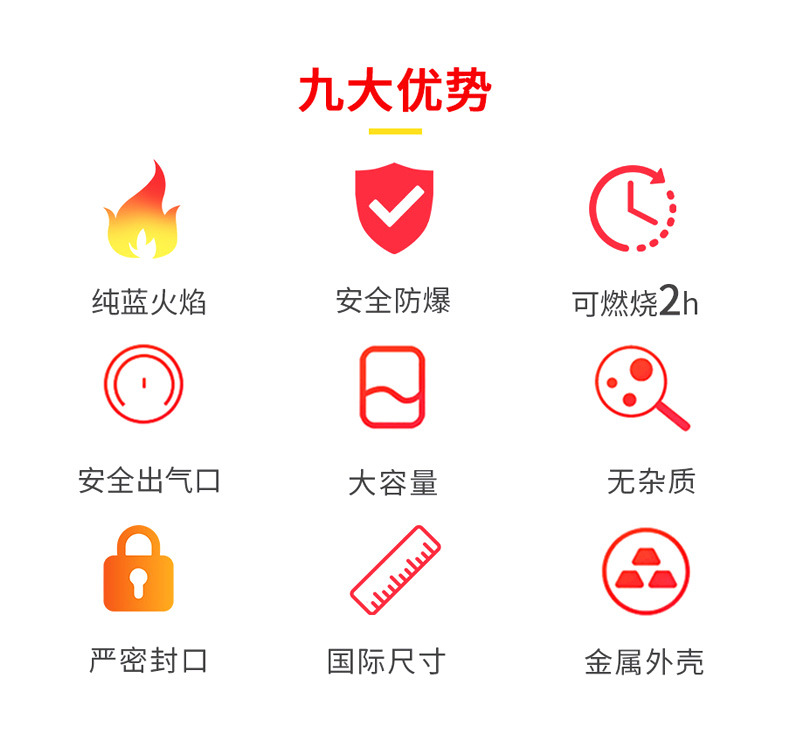 九大优势

纯蓝火焰

安全防爆

可燃烧2h

安全出气口

大容量

无杂质

严密封口

国际尺寸

金属外壳