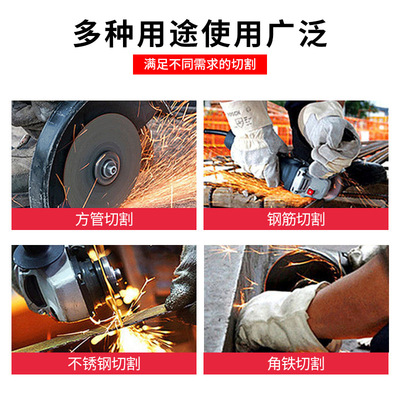 多种用途使用广泛

满足不同需求的切割

方管切割

钢筋切割

不锈钢切割

角铁切割