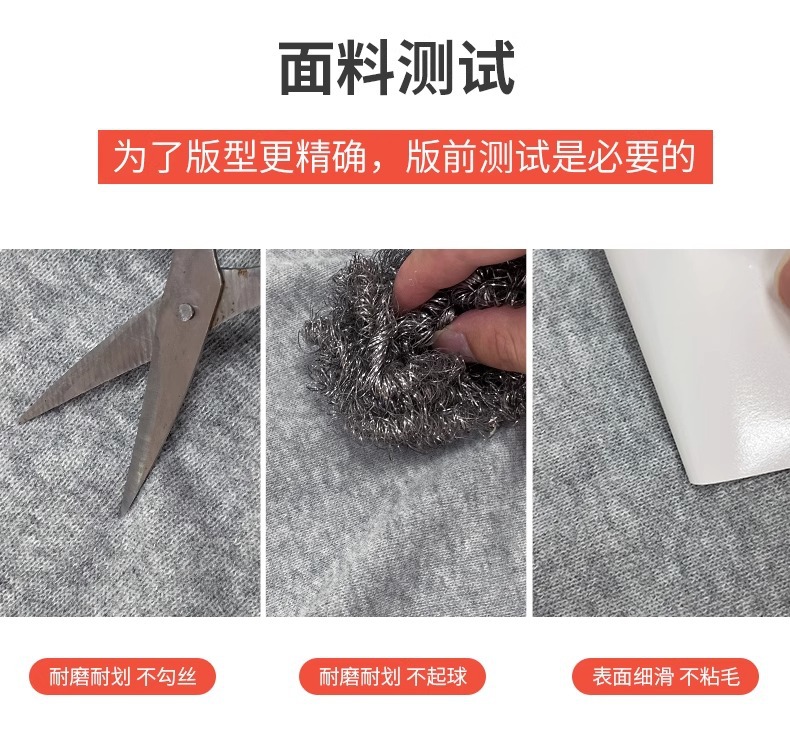 面料测试

为了版型更精确，版前测试是必要的

耐磨耐划 不勾丝

耐磨耐划 不起球

表面细滑 不粘毛