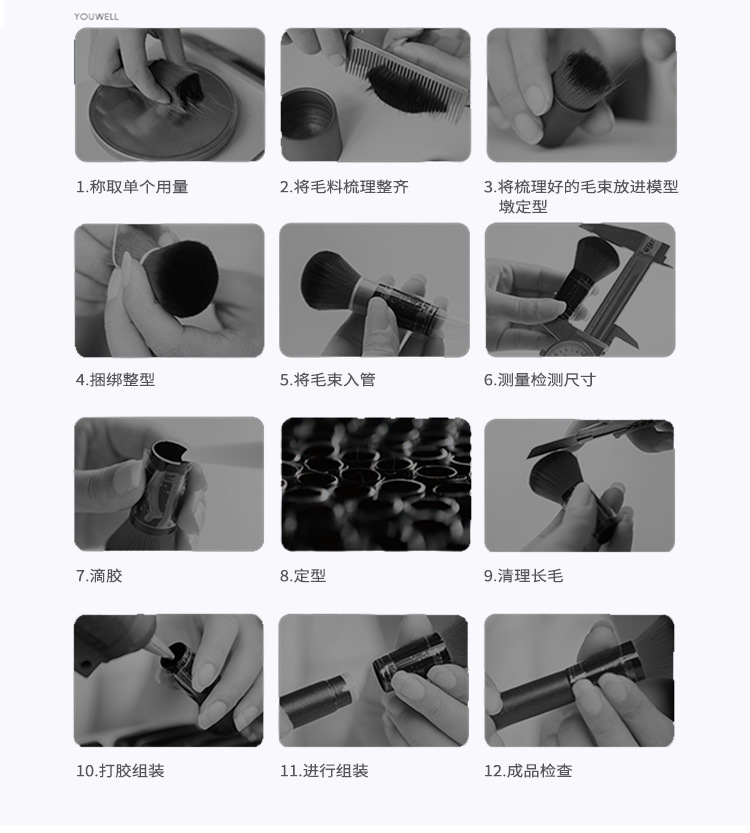 YOUWELL

1.称取单个用量

2.将毛料梳理整齐

3.将梳理好的毛束放进模型墩定型

4.捆绑整型

5.将毛束入管

6.测量检测尺寸

7.滴胶

8.定型

9.清理长毛

10.打胶组装

11.进行组装

12.成品检查