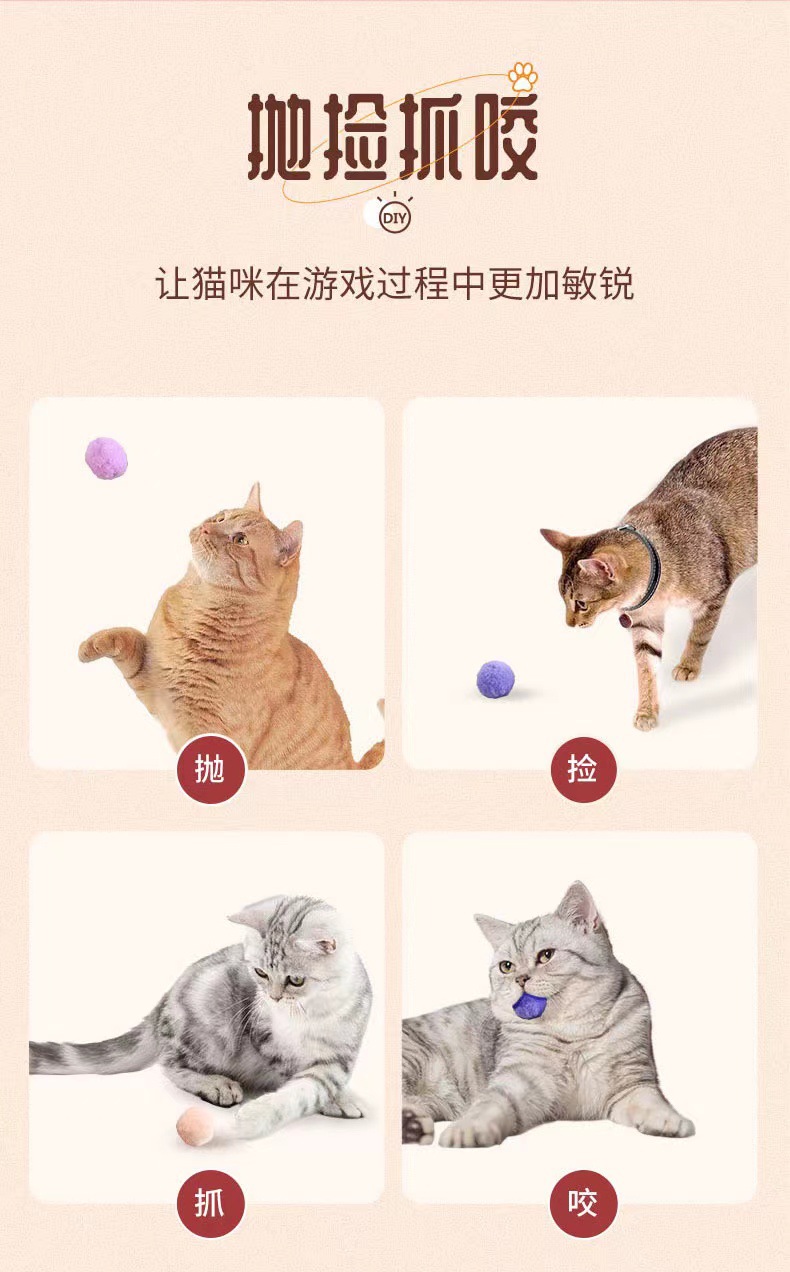 抛捡抓咬

DIY

让猫咪在游戏过程中更加敏锐

抛

捡

抓

咬