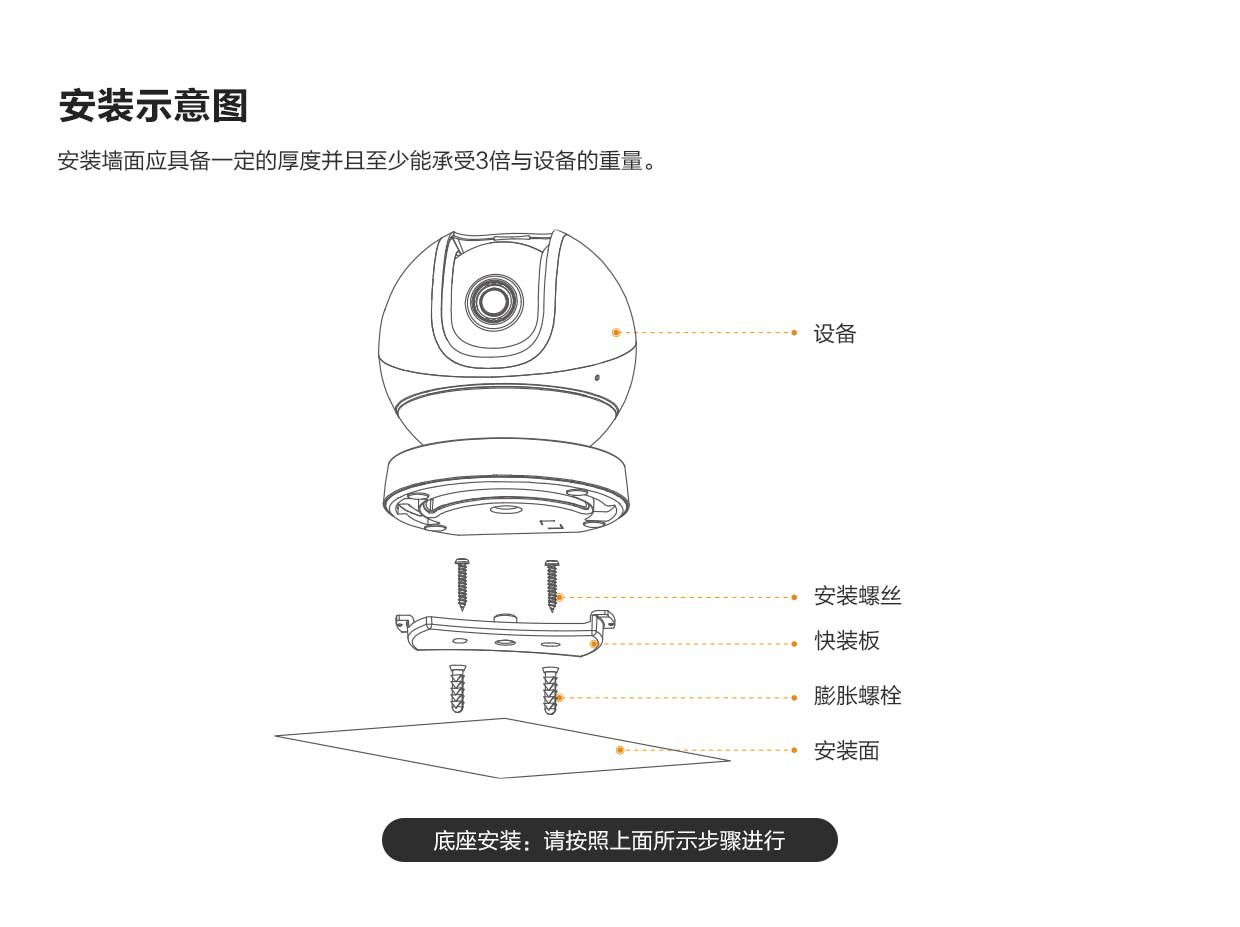 安装示意图

安装墙面应具备一定的厚度并且至少能承受3倍与设备的重量。

设备

安装螺丝

快装板

膨胀螺栓

安装面

底座安装：请按照上面所示步骤进行