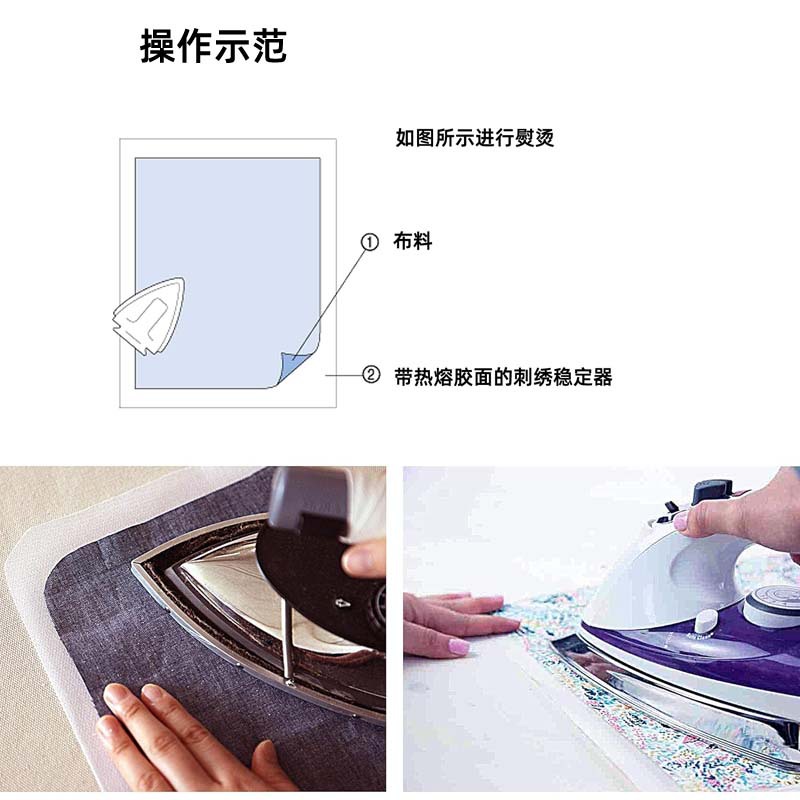 操作示范

如图所示进行熨烫

① 布料

② 带热熔胶面的刺绣稳定器