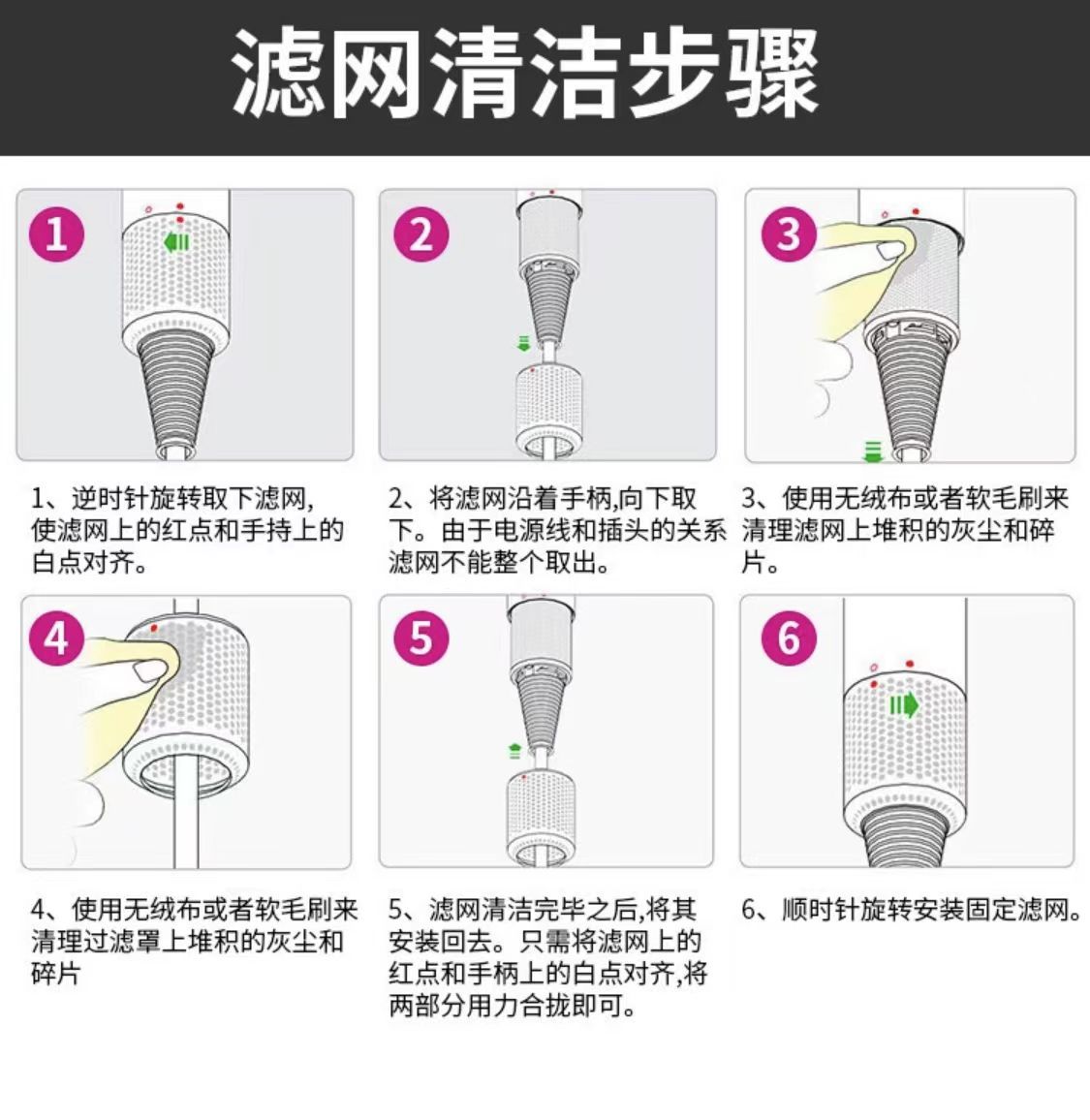 滤网清洁步骤

1

2

3

1、逆时针旋转取下滤网,使滤网上的红点和手持上的白点对齐。

2、将滤网沿着手柄,向下取下。由于电源线和插头的关系滤网不能整个取出。

3、使用无绒布或者软毛刷来清理滤网上堆积的灰尘和碎片。

4

5

6

4、使用无绒布或者软毛刷来清理过滤罩上堆积的灰尘和碎片

5、滤网清洁完毕之后,将其安装回去。只需将滤网上的红点和手柄上的白点对齐,将两部分用力合拢即可。

6、顺时针旋转安装固定滤网。