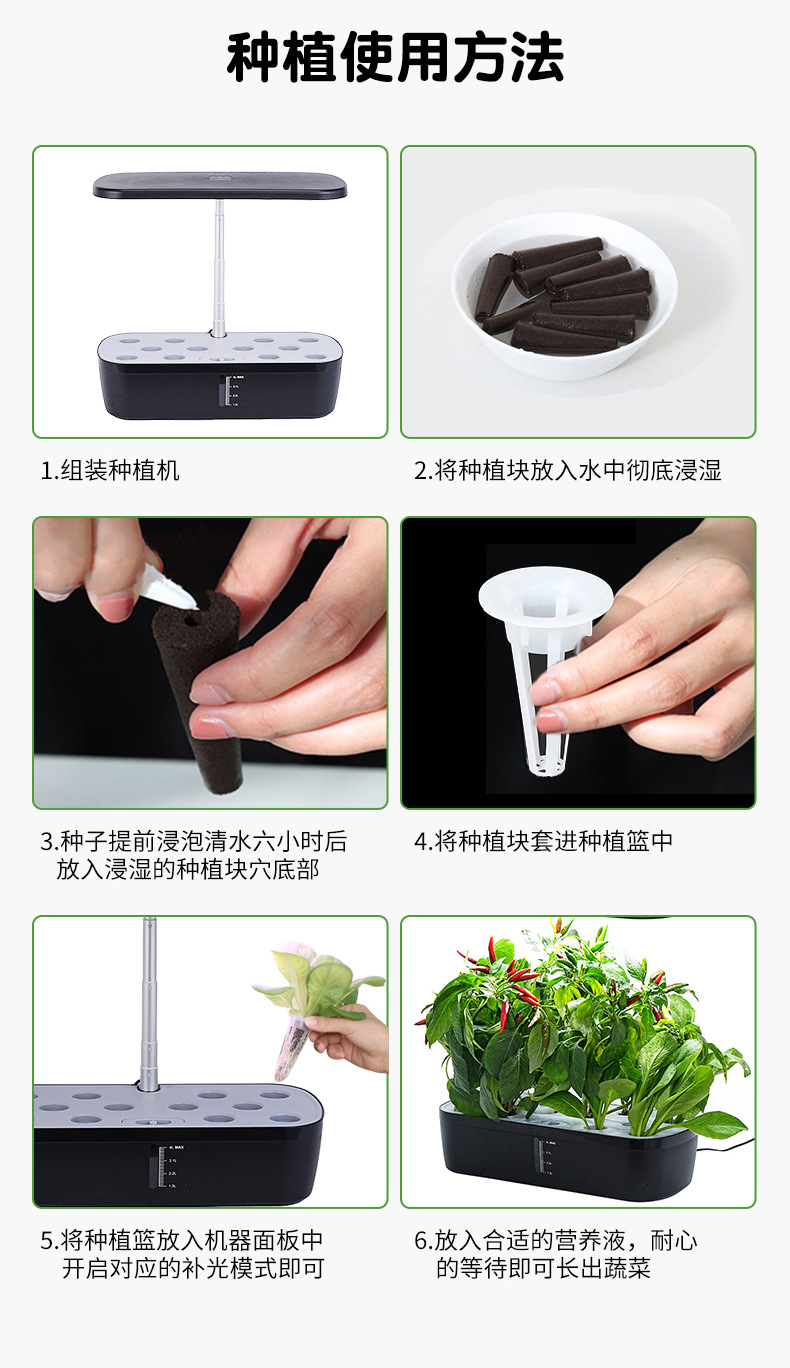 种植使用方法

1.组装种植机

2.将种植块放入水中彻底浸湿

3.种子提前浸泡清水六小时后放入浸湿的种植块穴底部

4.将种植块套进种植篮中

5.将种植篮放入机器面板中开启对应的补光模式即可

6.放入合适的营养液，耐心的等待即可长出蔬菜