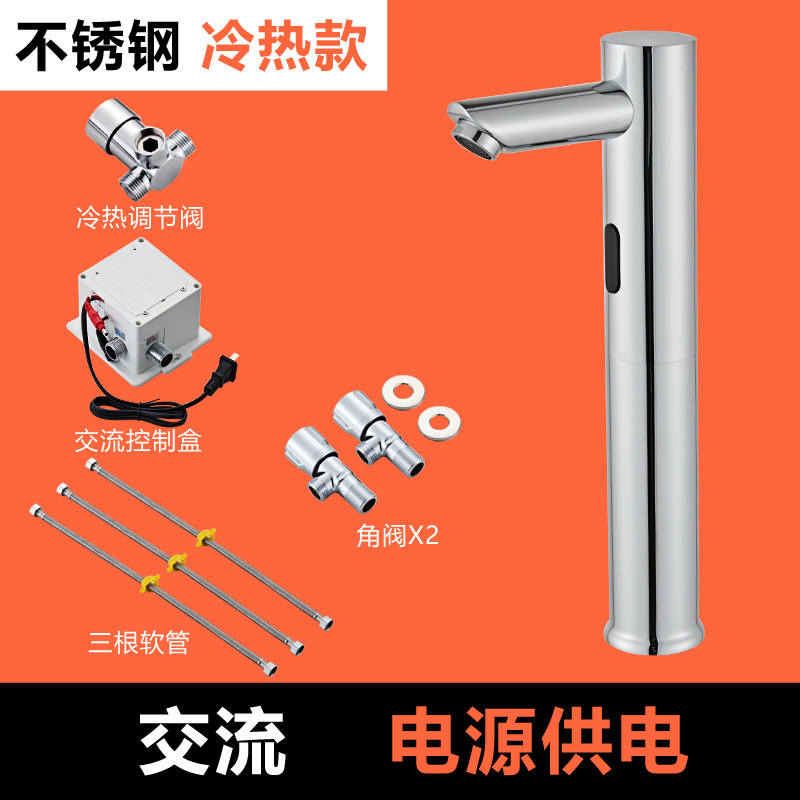 不锈钢 冷热款

冷热调节阀

交流控制盒

角阀X2

三根软管

交流 电源供电