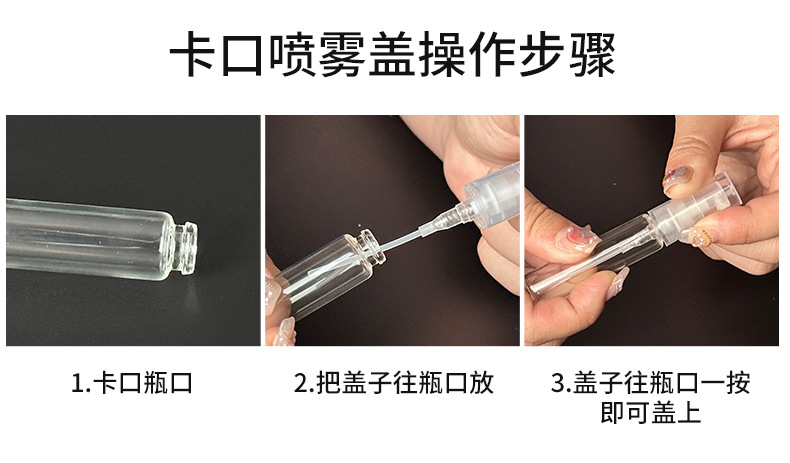 卡口喷雾盖操作步骤

1.卡口瓶口

2.把盖子往瓶口放

3.盖子往瓶口一按即可盖上