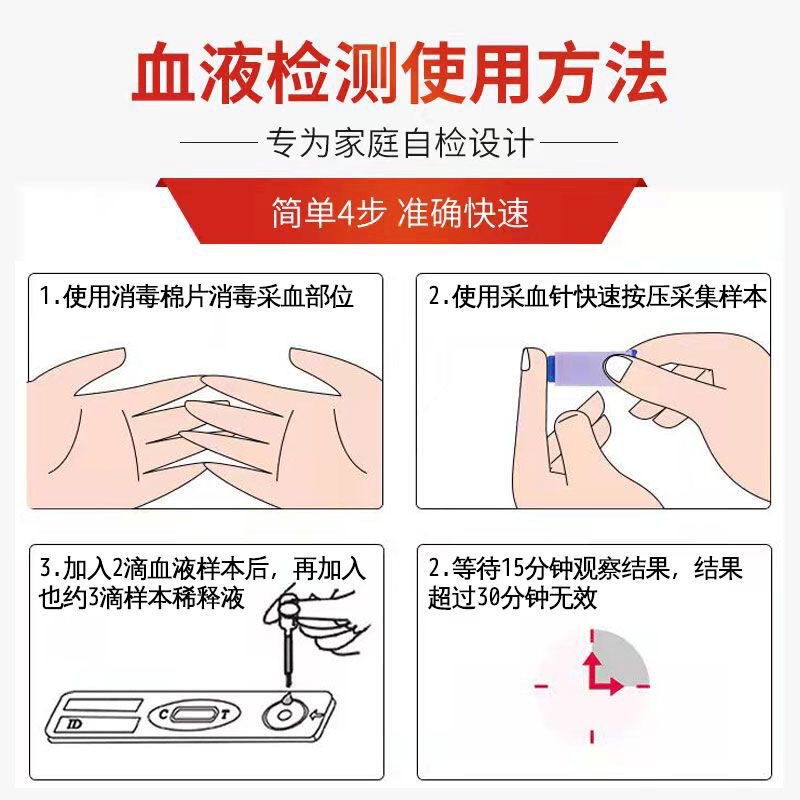 血液检测使用方法

专为家庭自检设计

简单4步 准确快速

1.使用消毒棉片消毒采血部位

2.使用采血针快速按压采集样本

3.加入2滴血液样本后，再加入也约3滴样本稀释液

ID C T

2.等待15分钟观察结果，结果超过30分钟无效