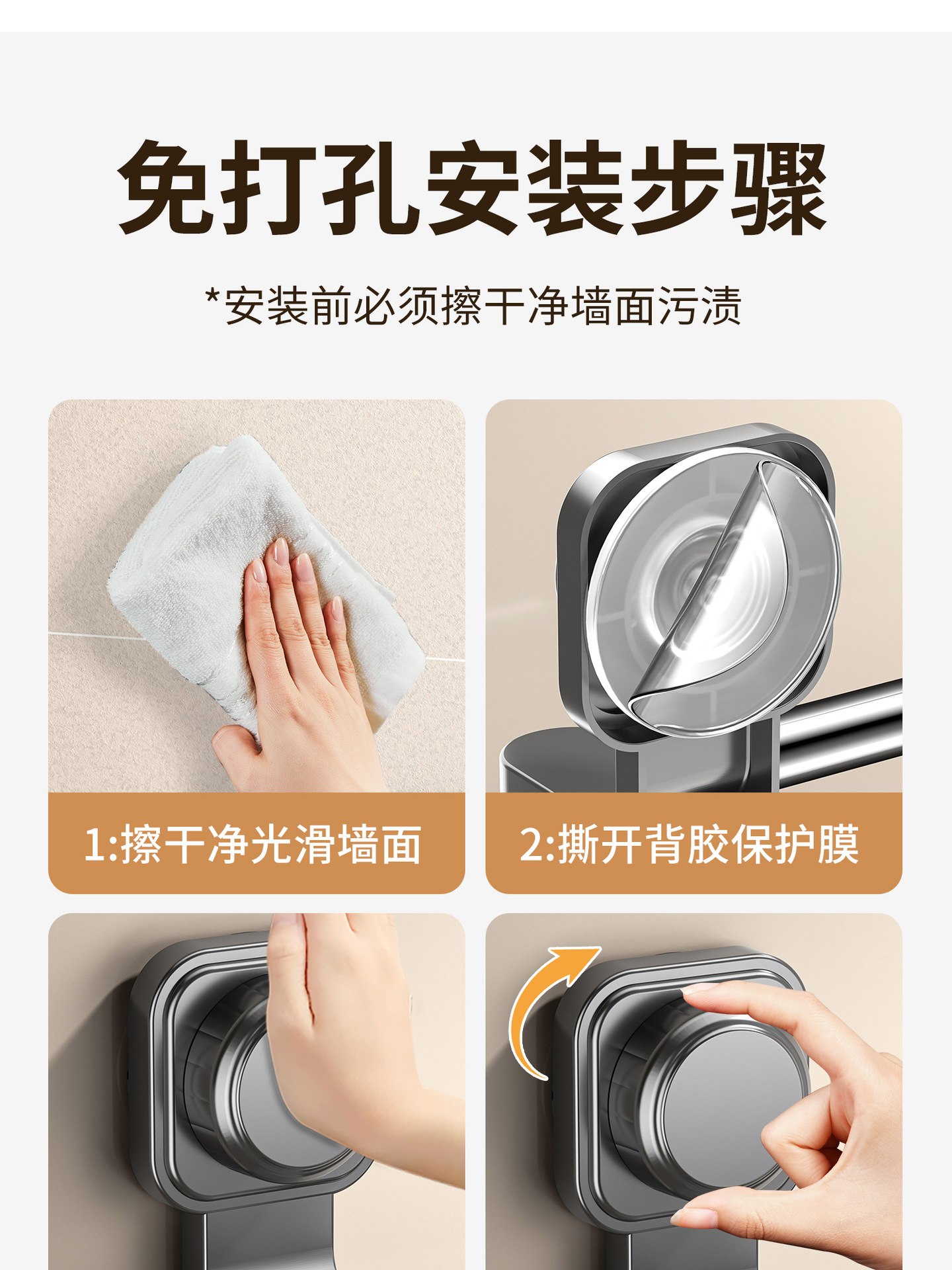 免打孔安装步骤

*安装前必须擦干净墙面污渍

1:擦干净光滑墙面

2:撕开背胶保护膜