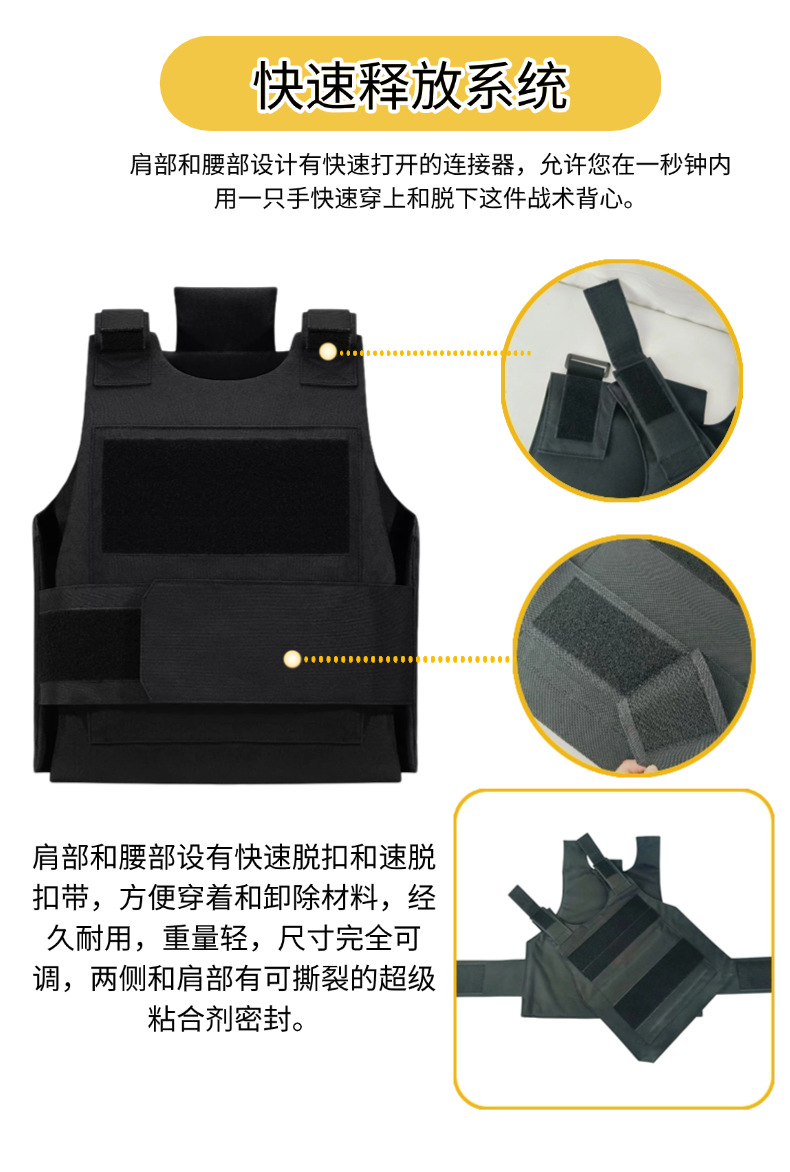 快速释放系统

肩部和腰部设计有快速打开的连接器，允许您在一秒钟内用一只手快速穿上和脱下这件战术背心。

肩部和腰部设有快速脱扣和速脱扣带，方便穿着和卸除材料，经久耐用，重量轻，尺寸完全可调，两侧和肩部有可撕裂的超级粘合剂密封。